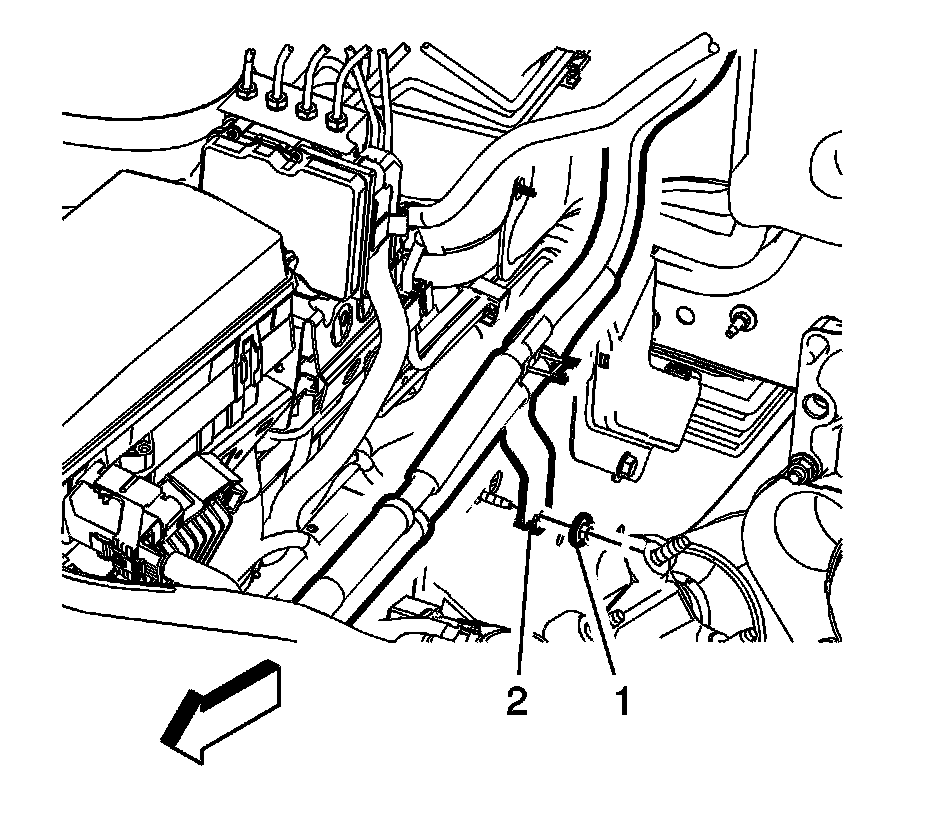 2
1