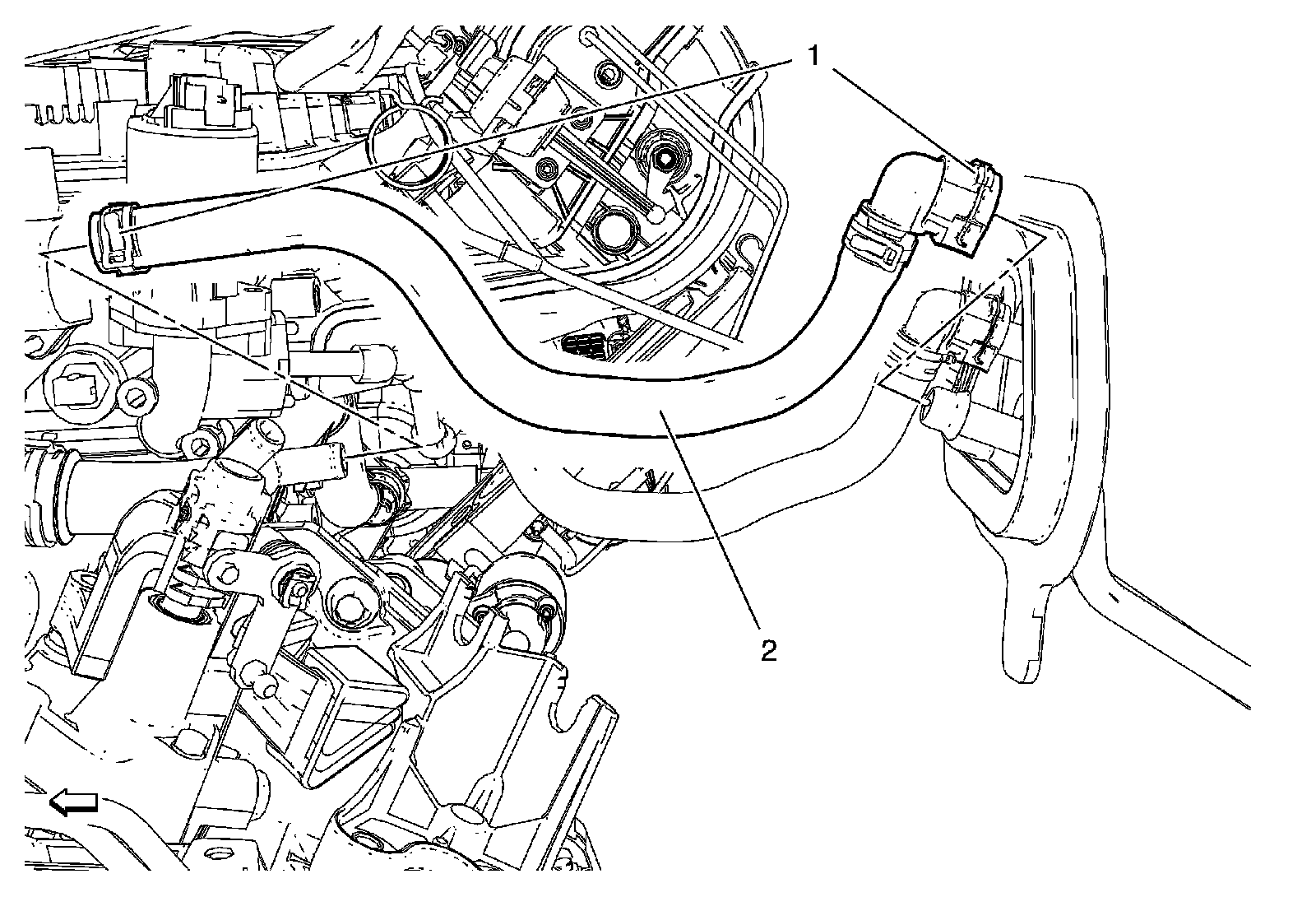 1

2