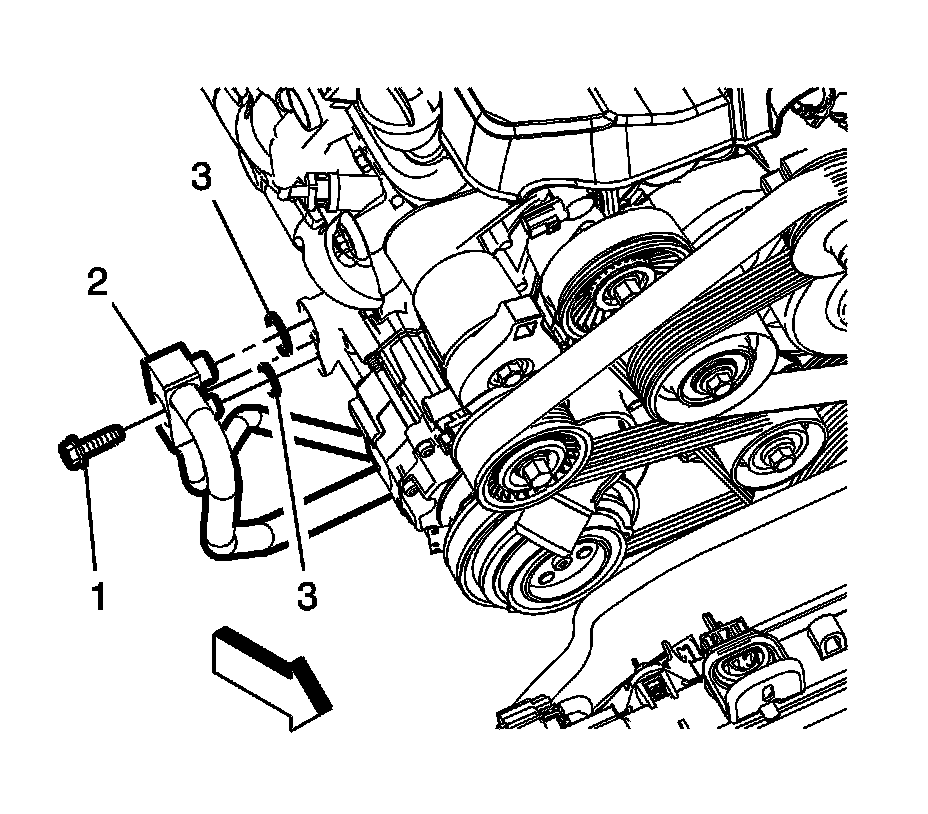 3
2
1
3