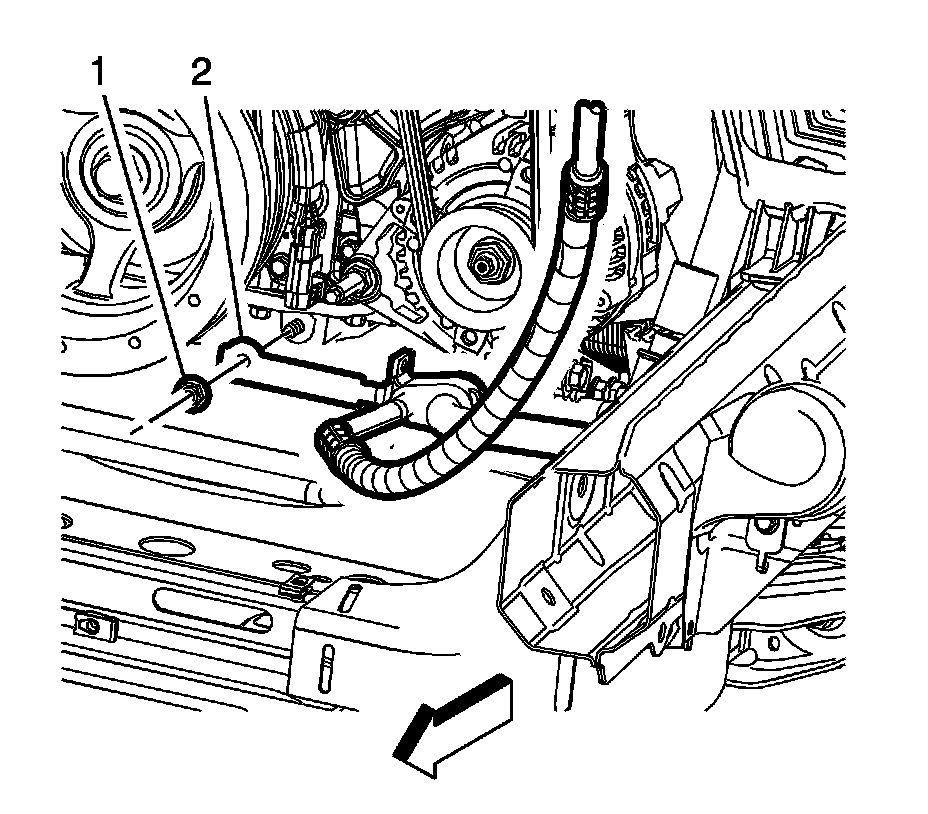 1 2