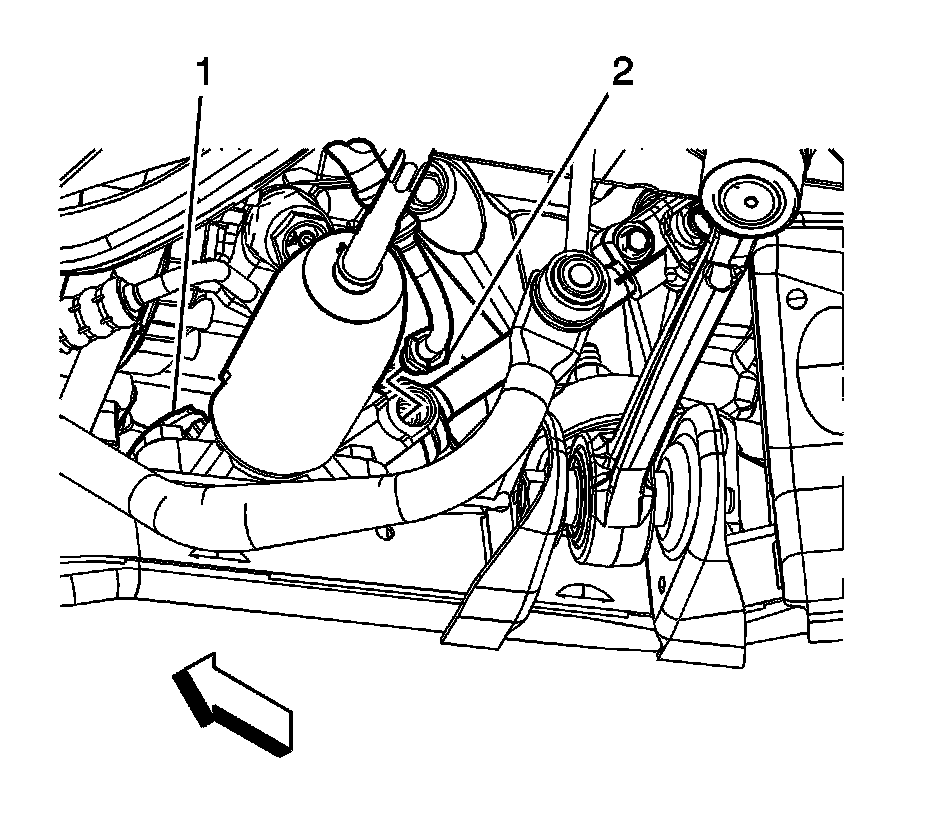 1
2