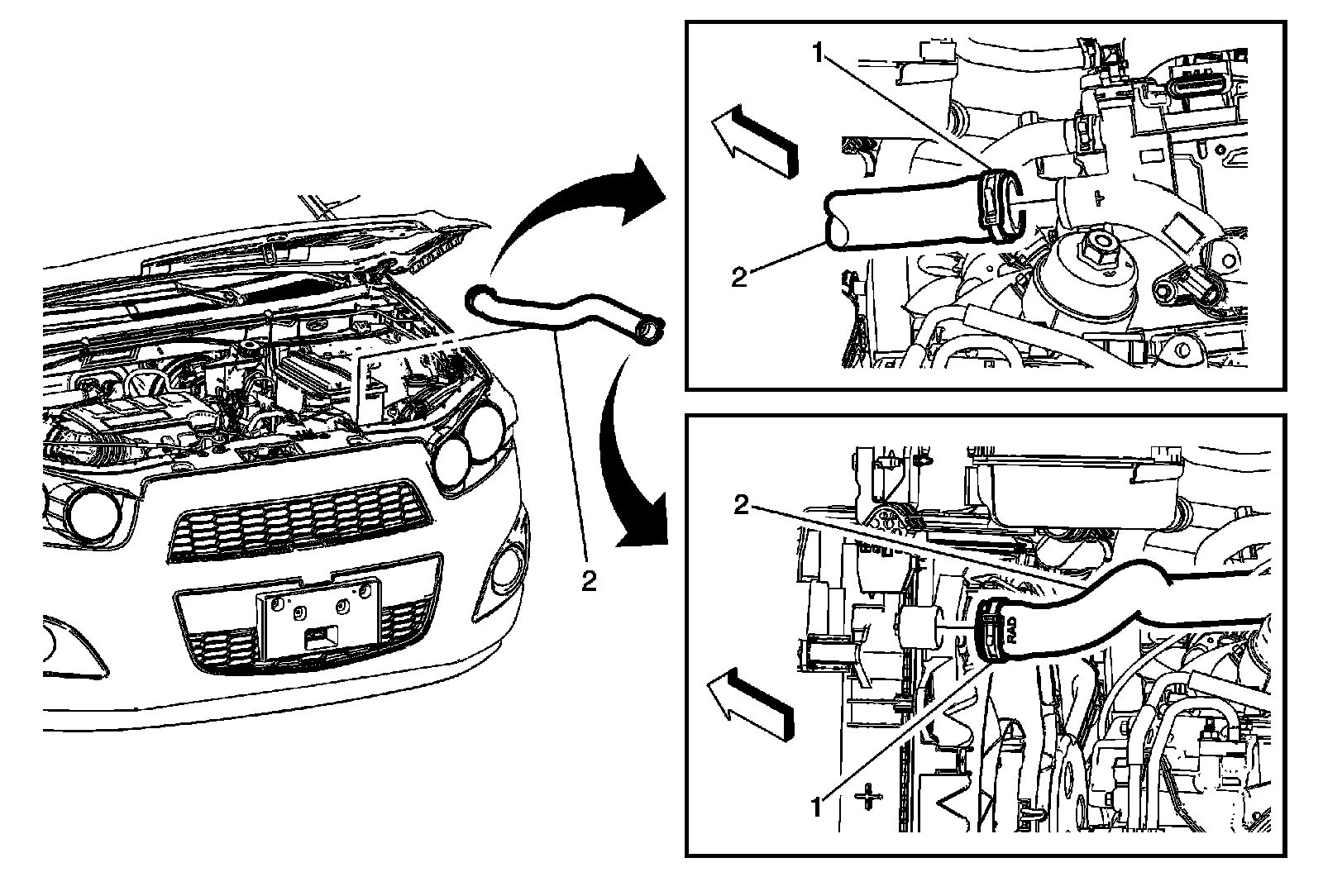 2

1

2

2

RAD

1