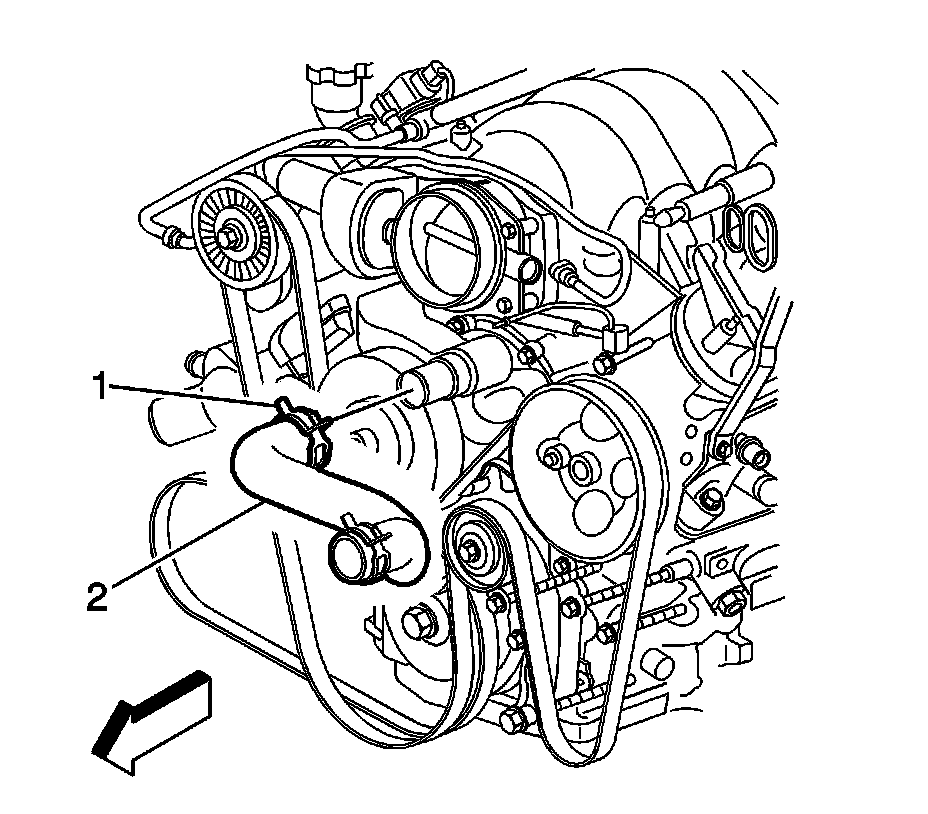 1
2