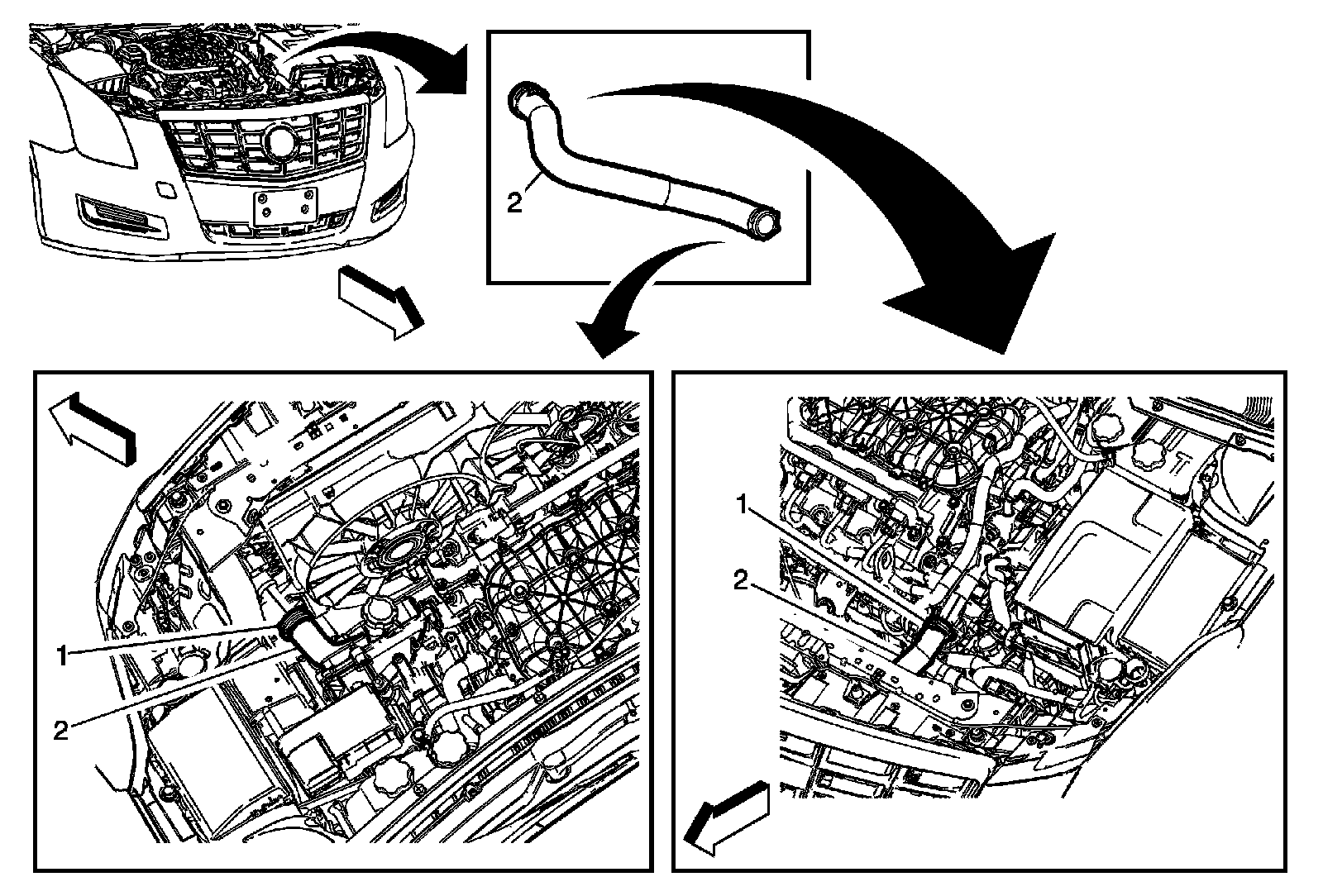 2

1

2

1

2