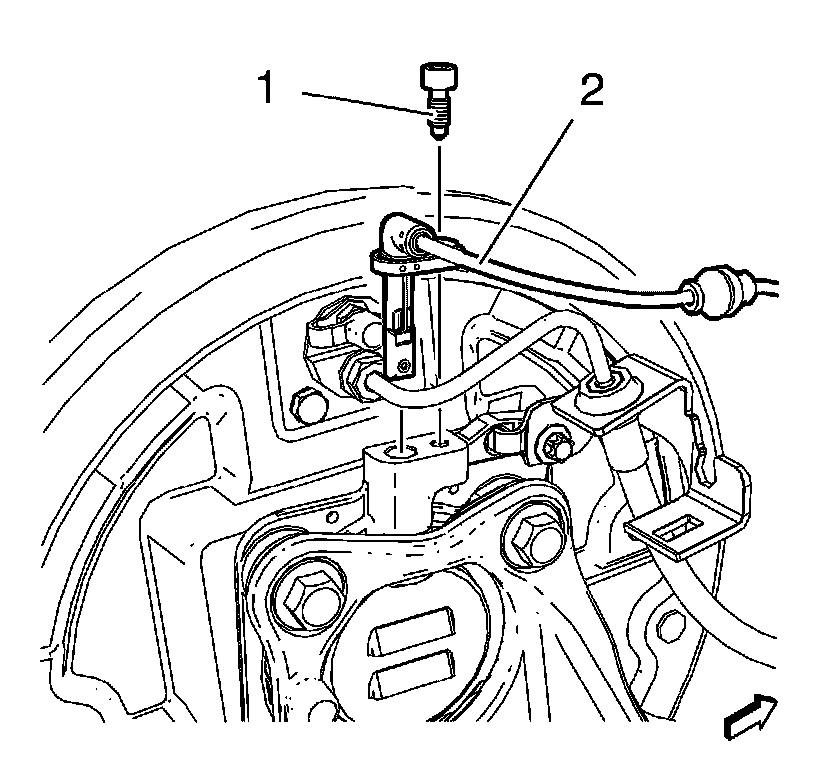 1
2