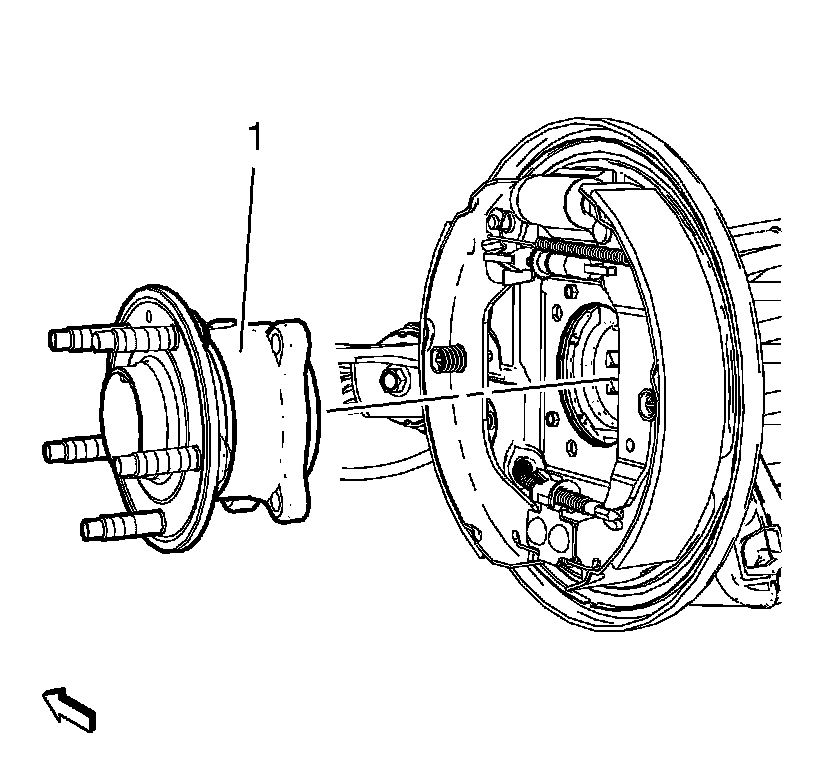 1