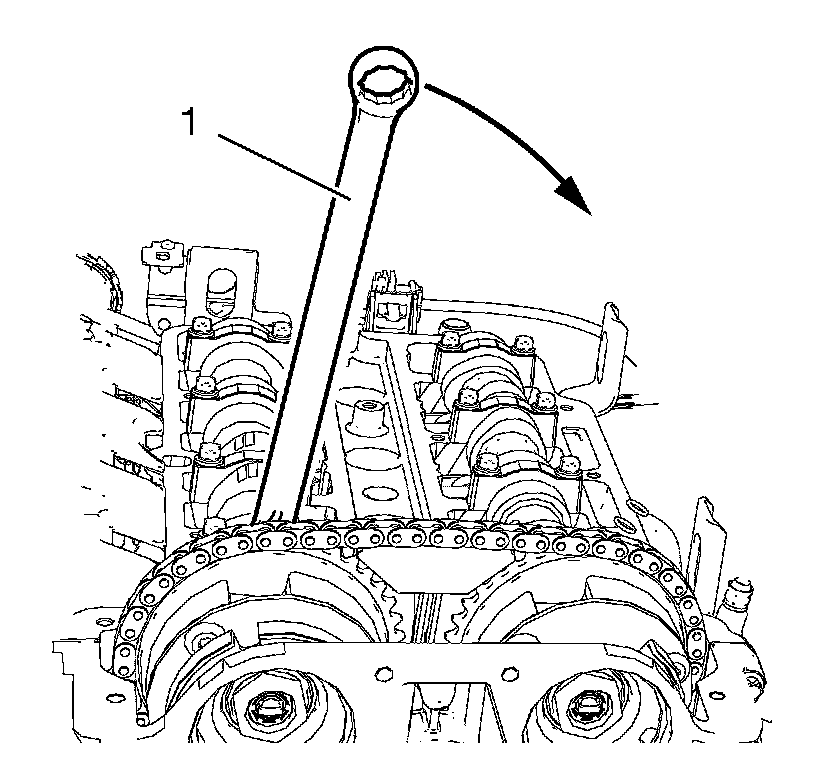 1