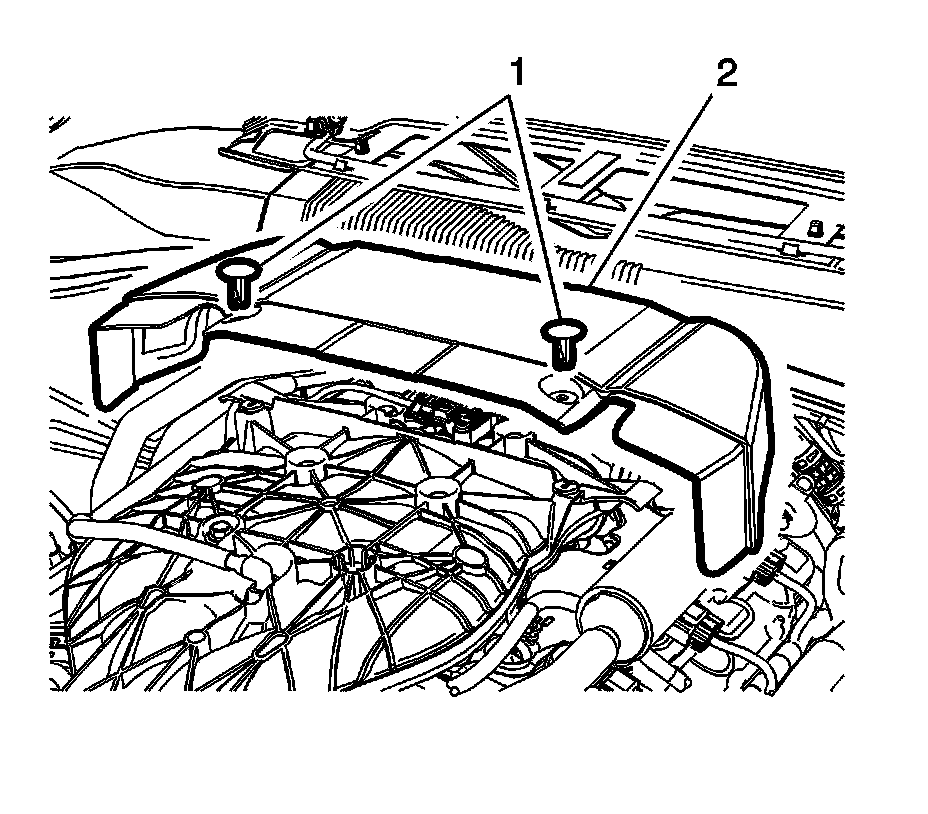 1
2