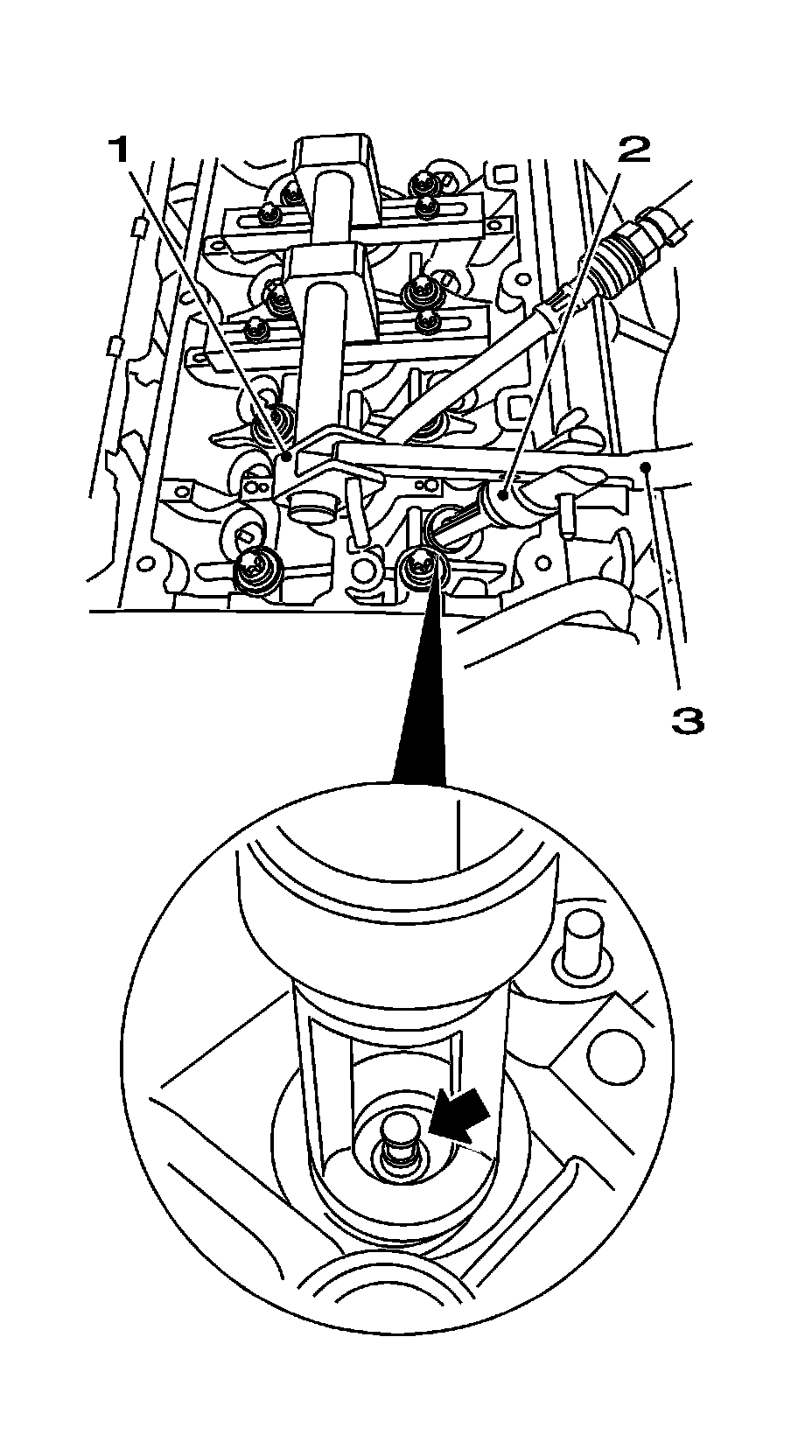 1
2
3