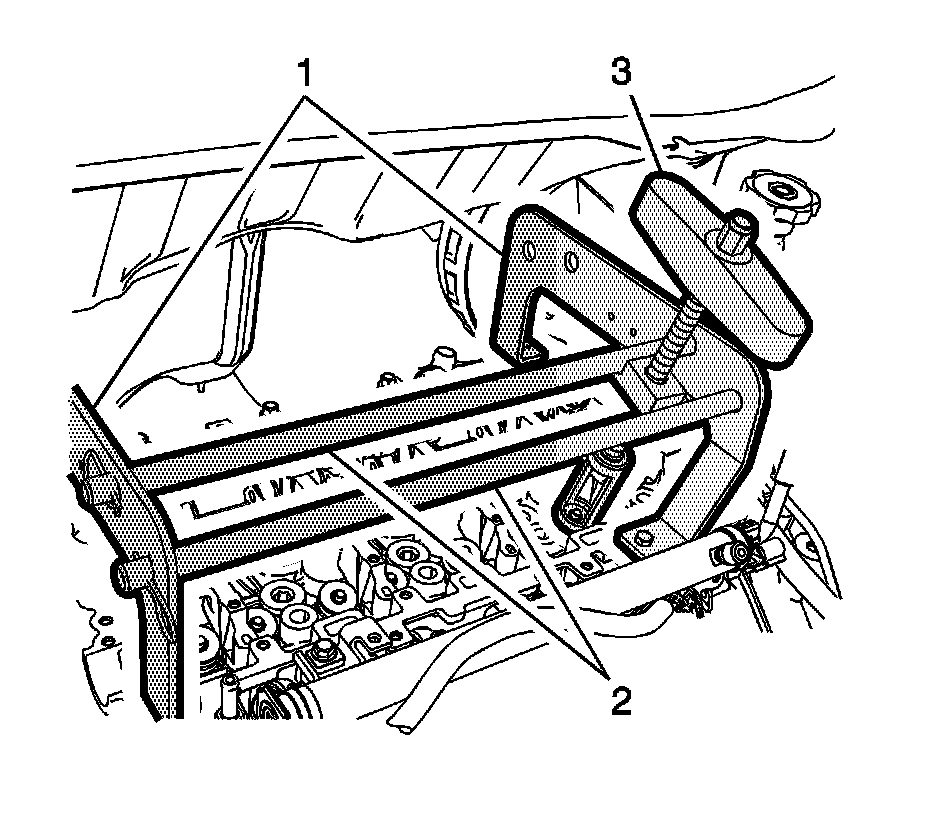 1
3
2