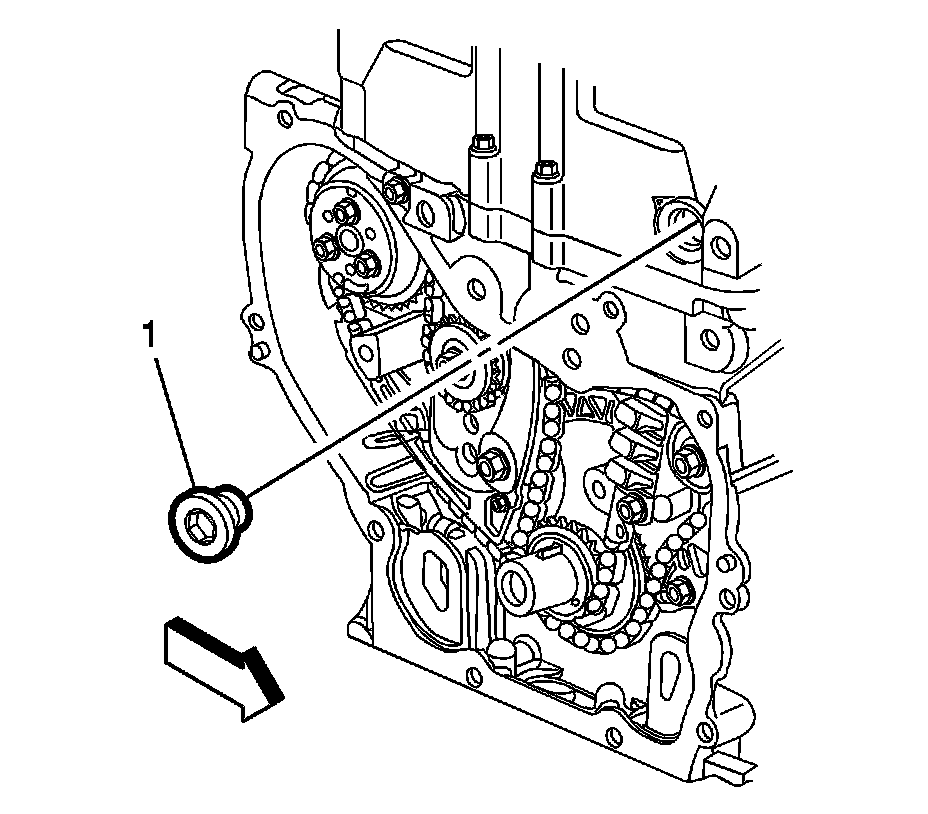 1