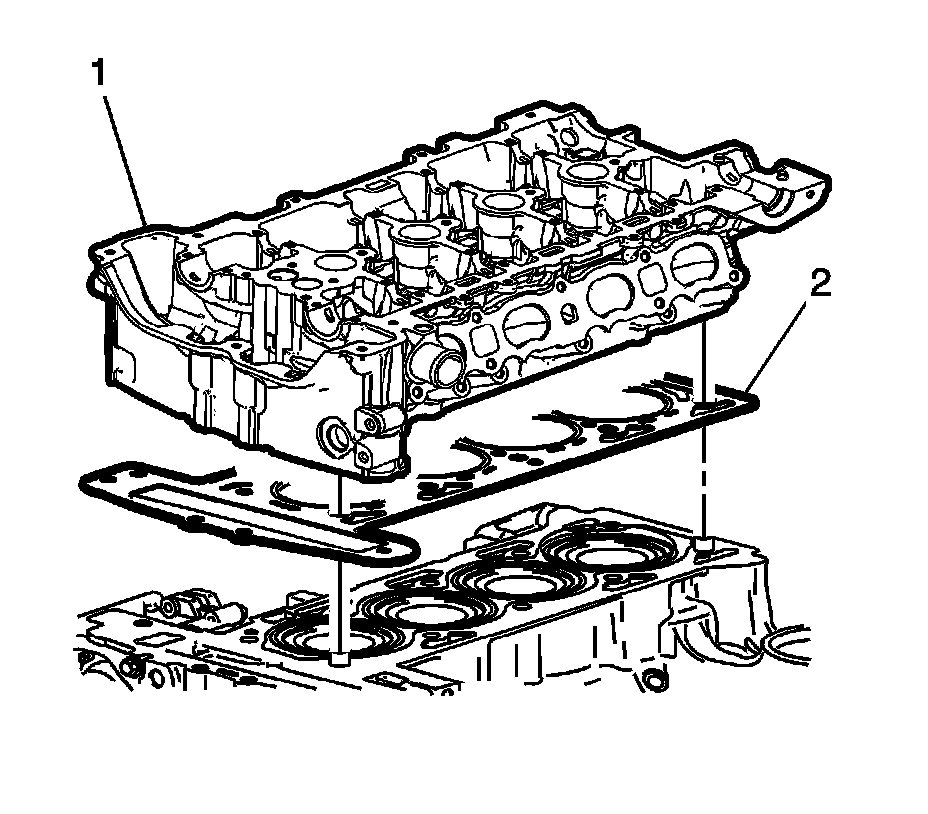 1

2