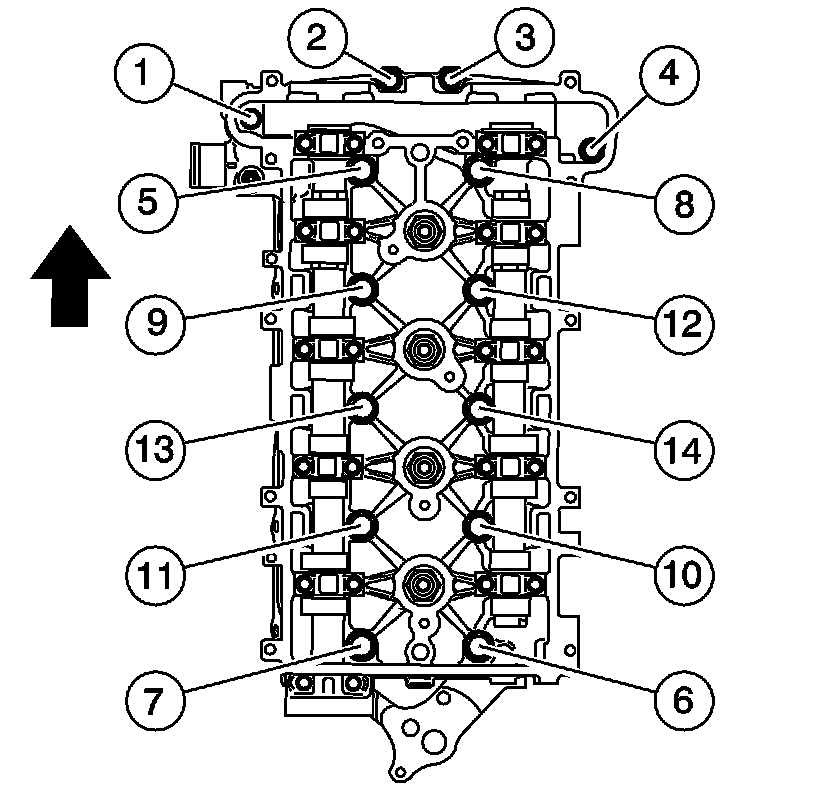 1
2
3
4
5
8
9
12
13
14
11
10
7
6