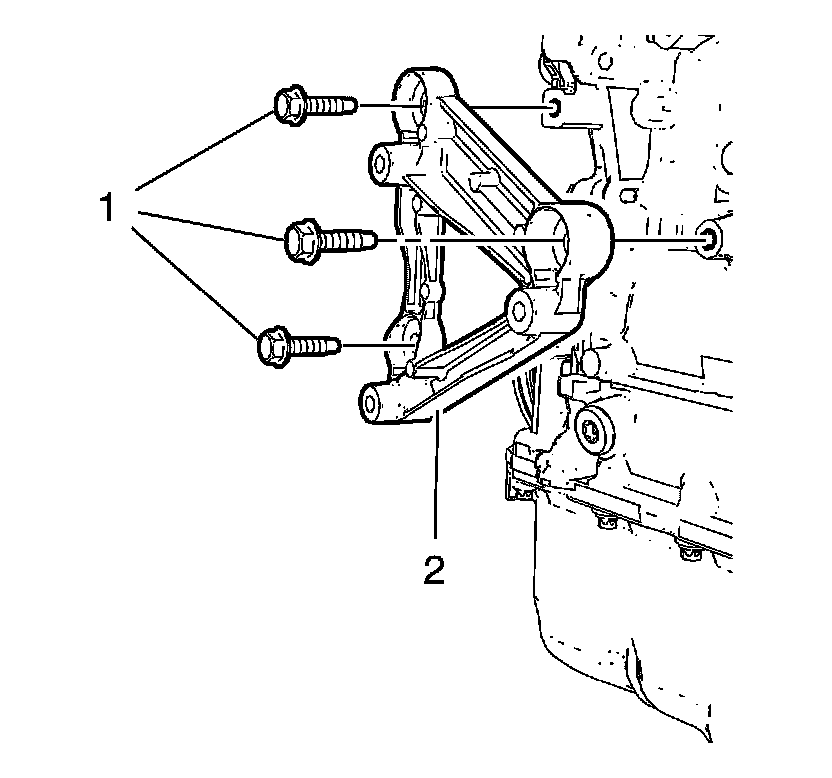 1

2