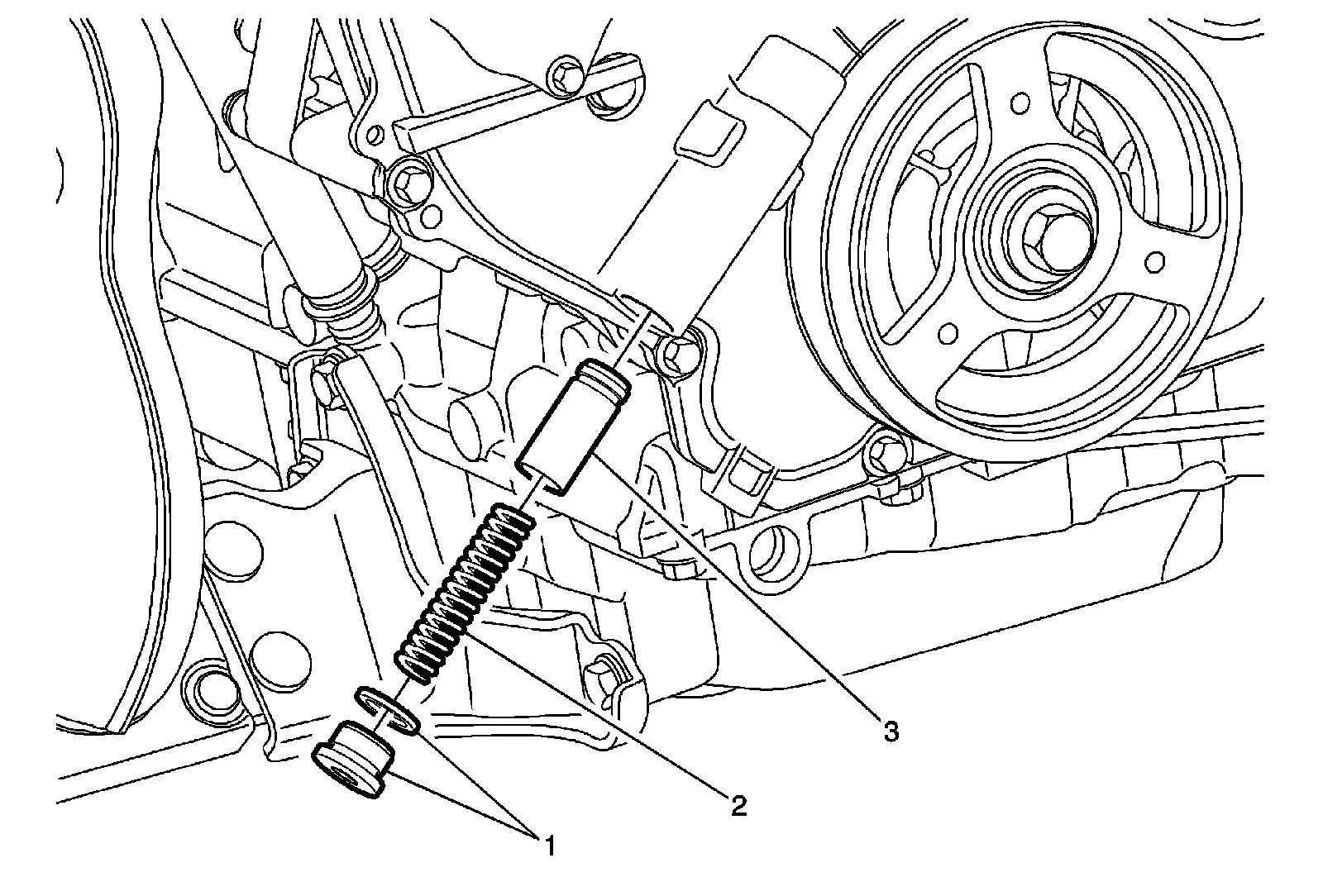 3

2

1