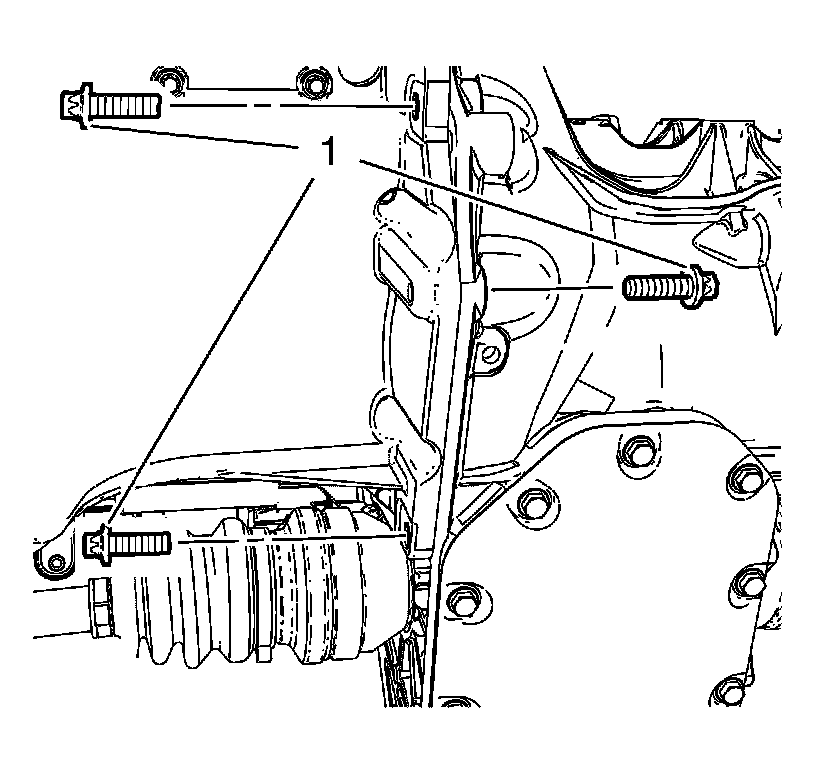 1