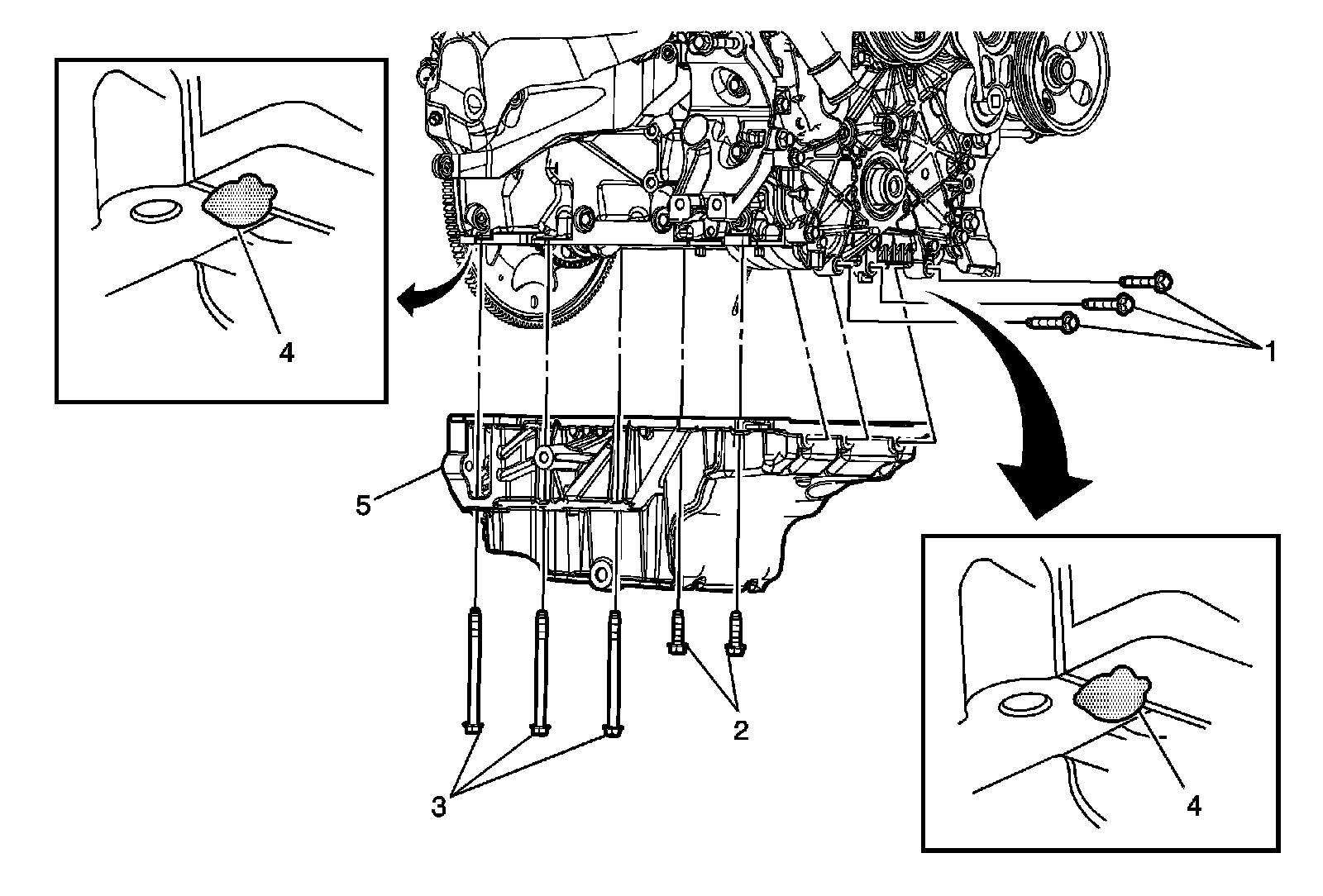 4
1
5
2
3
4