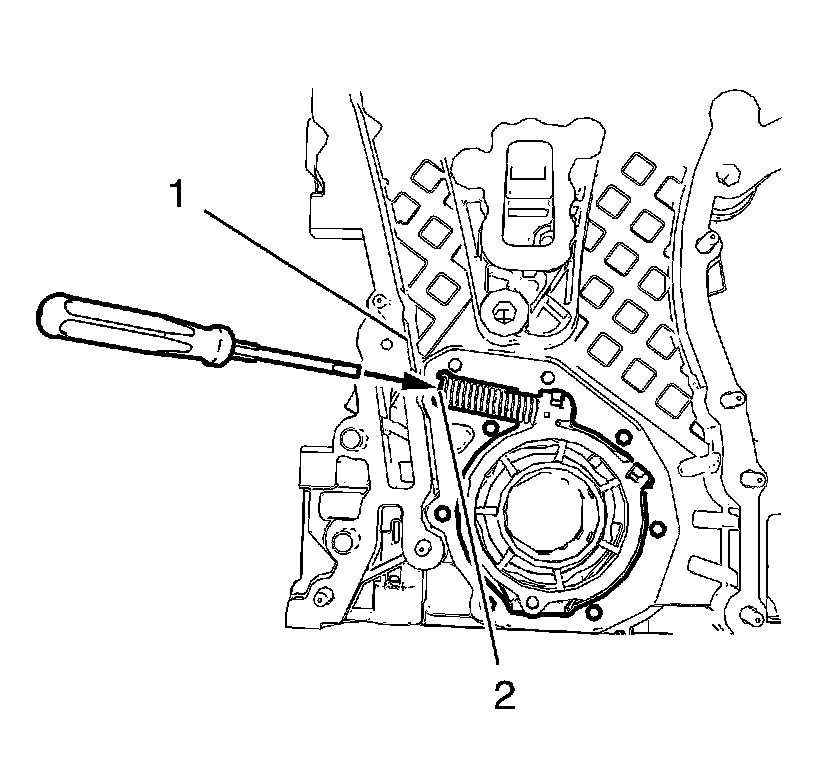 1

2