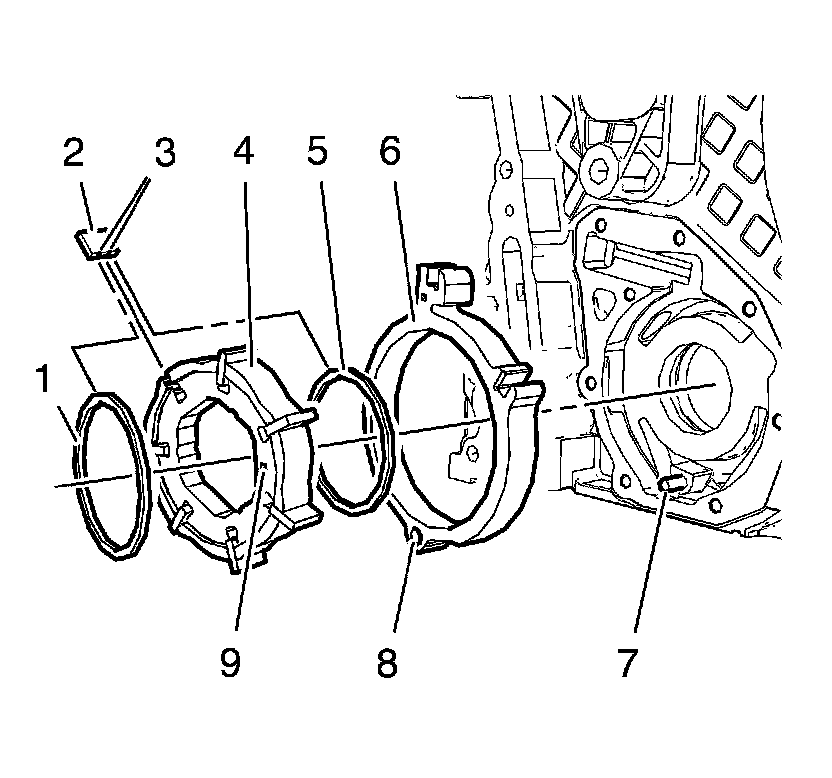 2
3
4
5
6
1
9
8
7