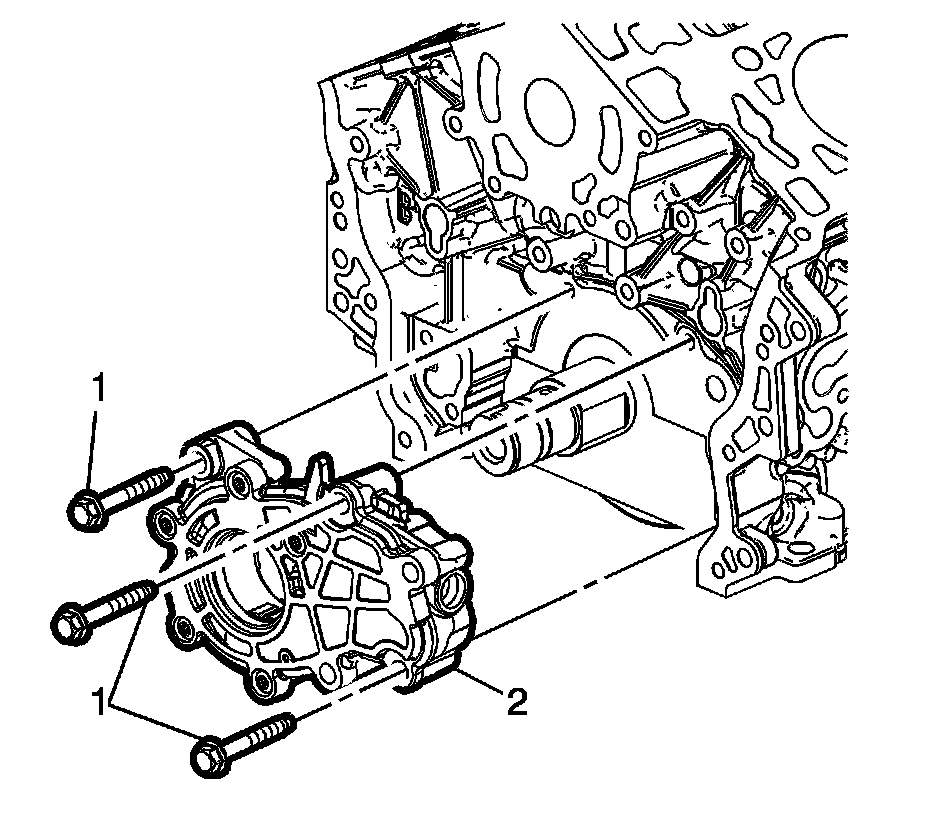 1
1
2