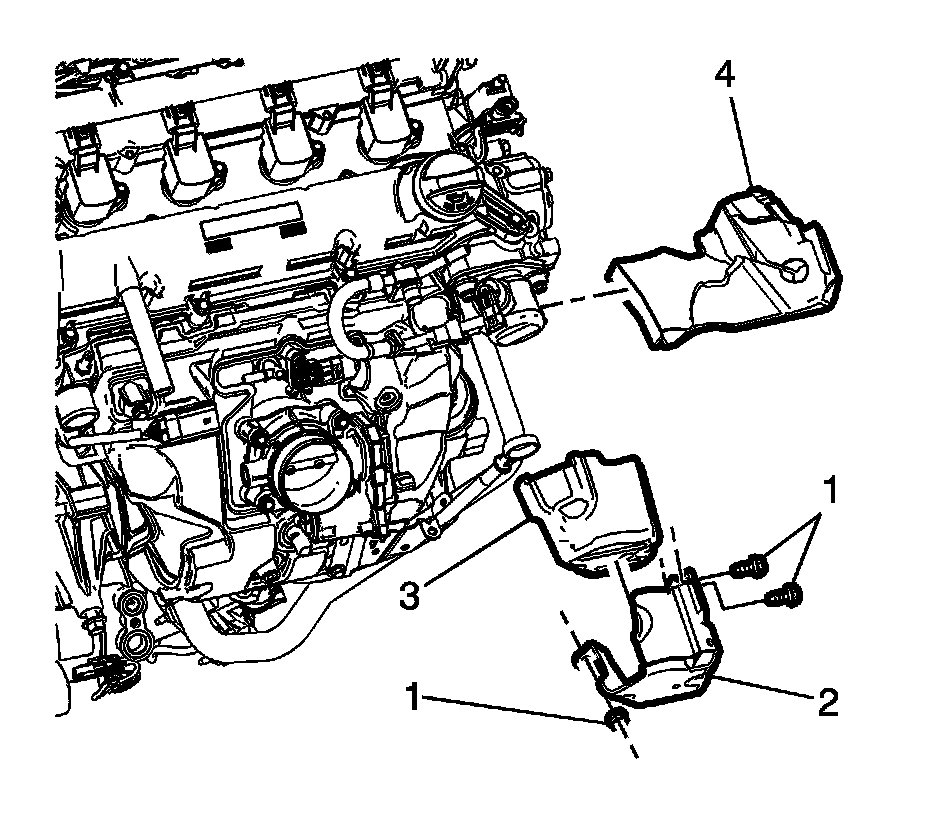 4
1
3
1
2