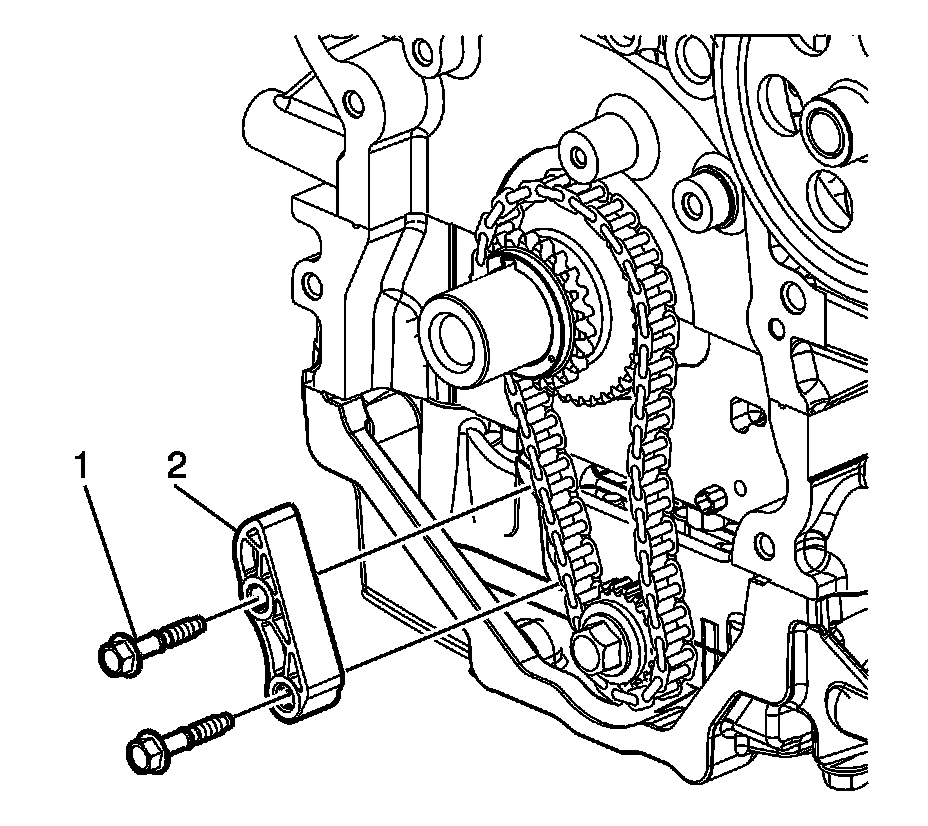 1
2