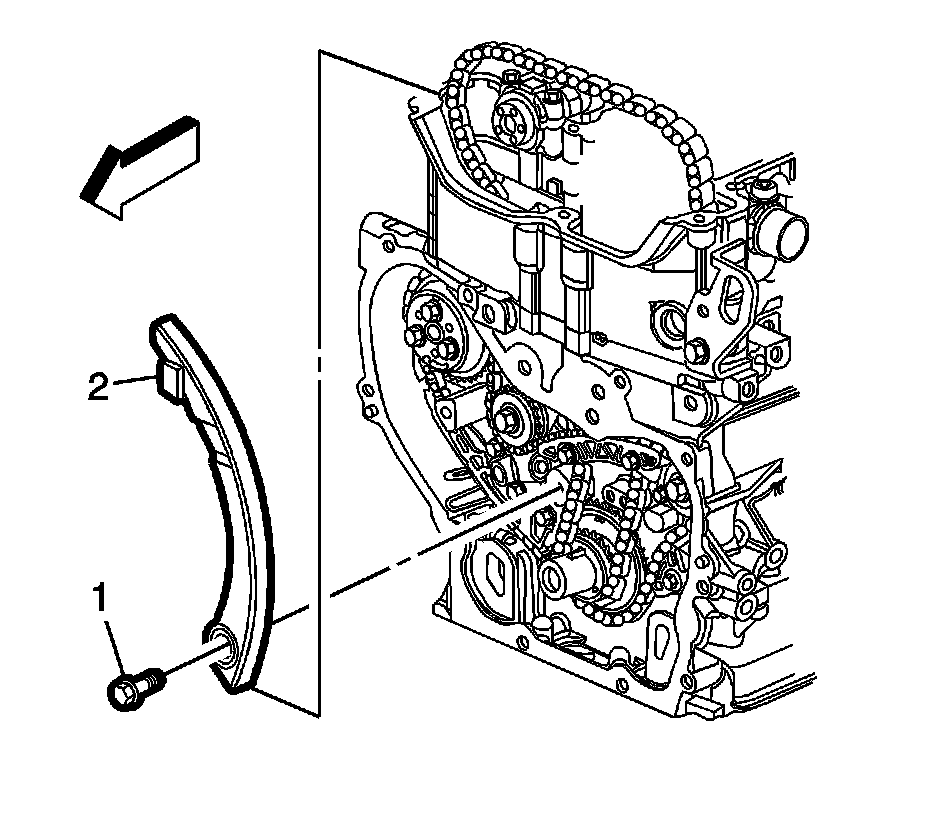 2
1