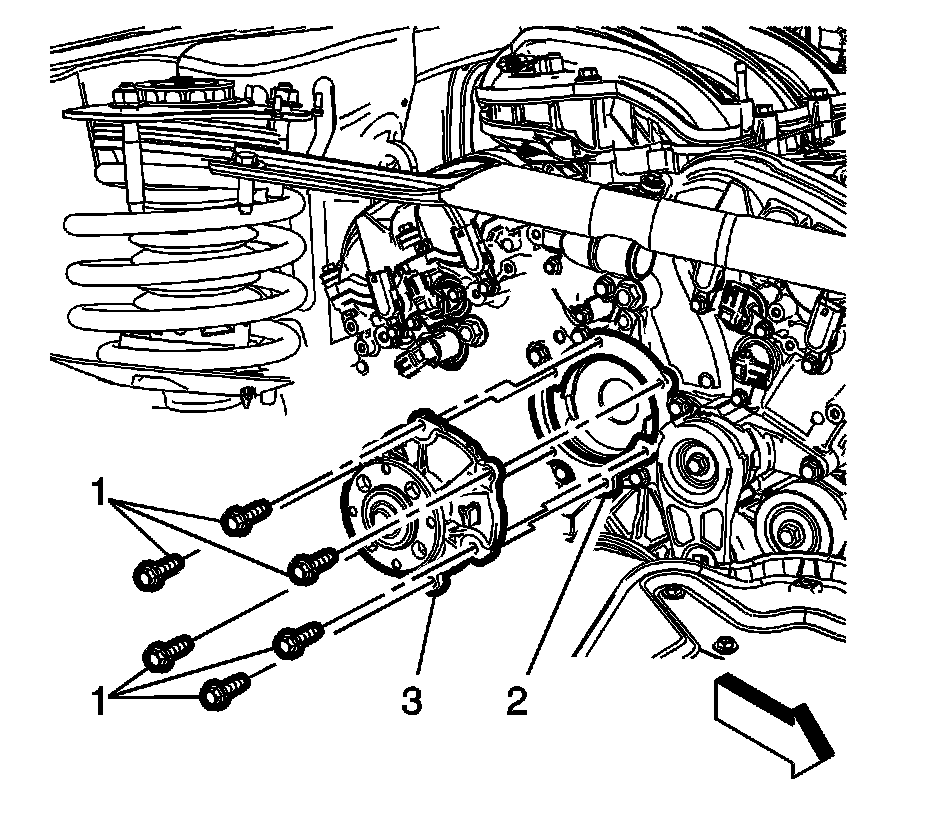 1
1
3
2