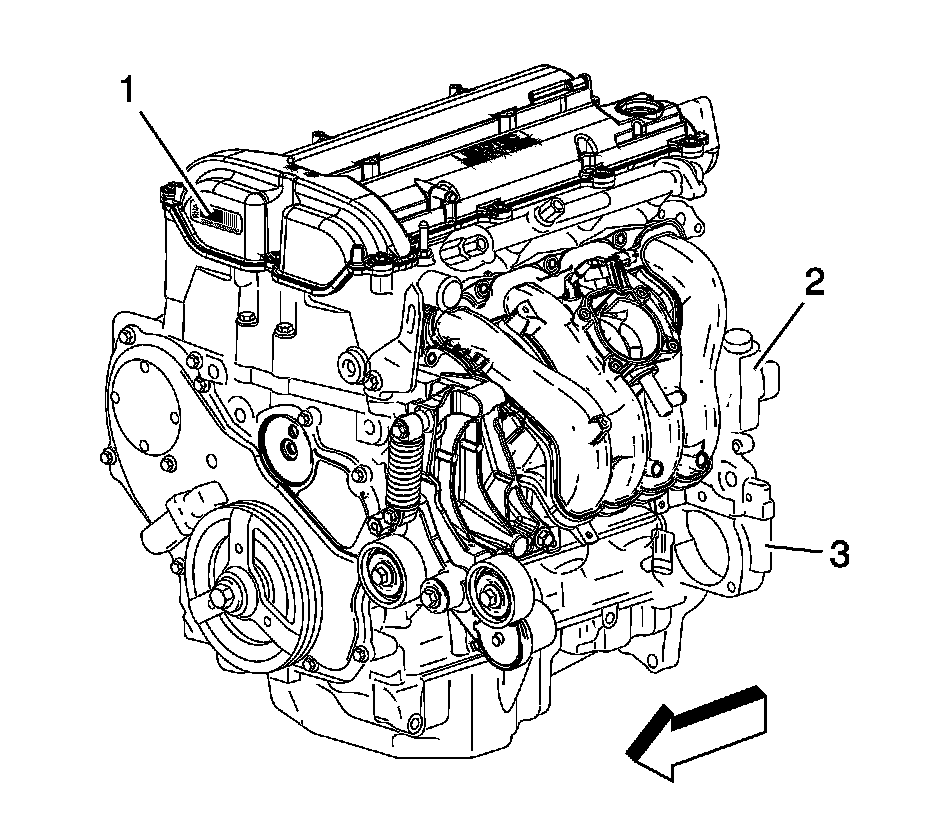 1
2
3