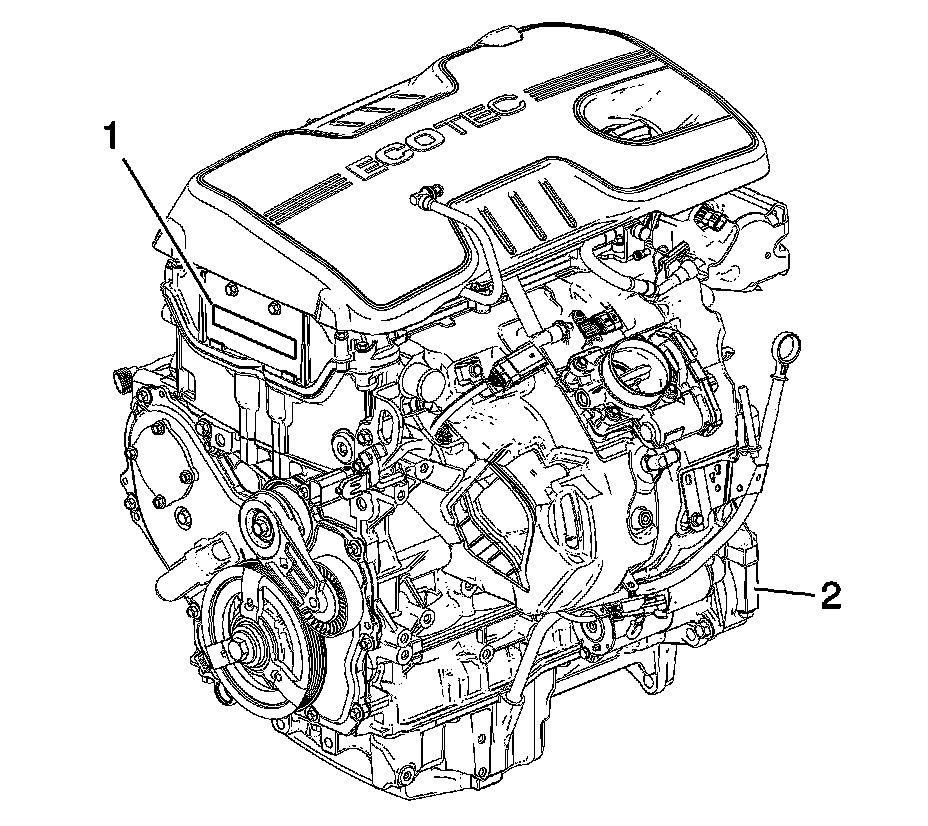 1
ECOTEC
2