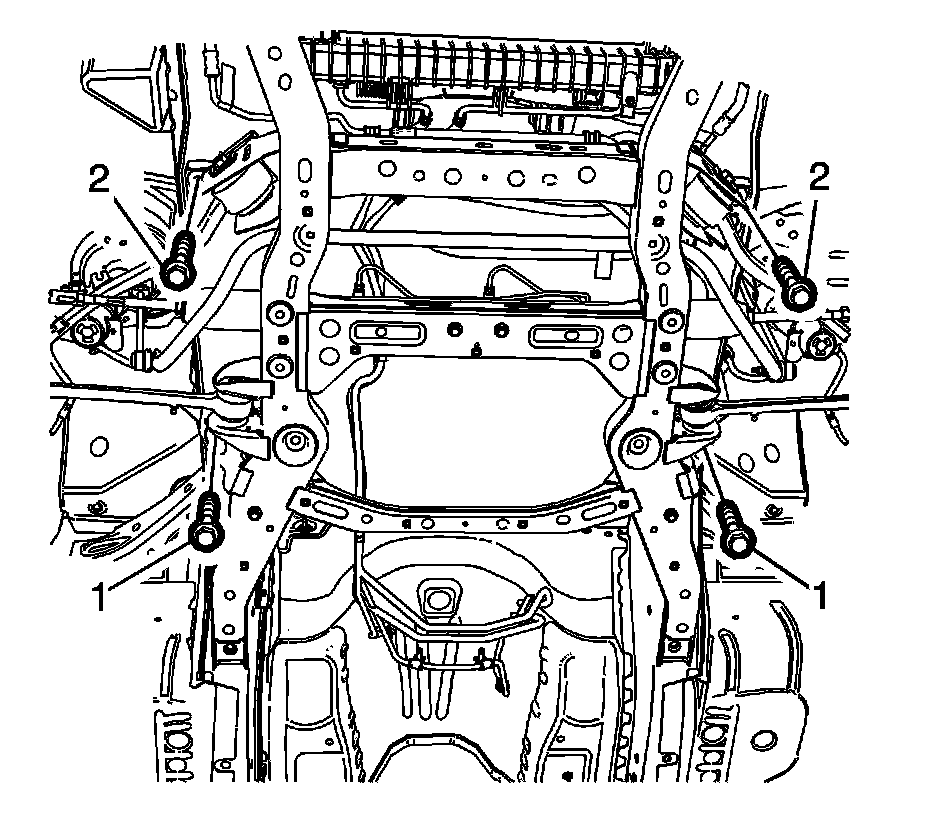 2
2
1
1