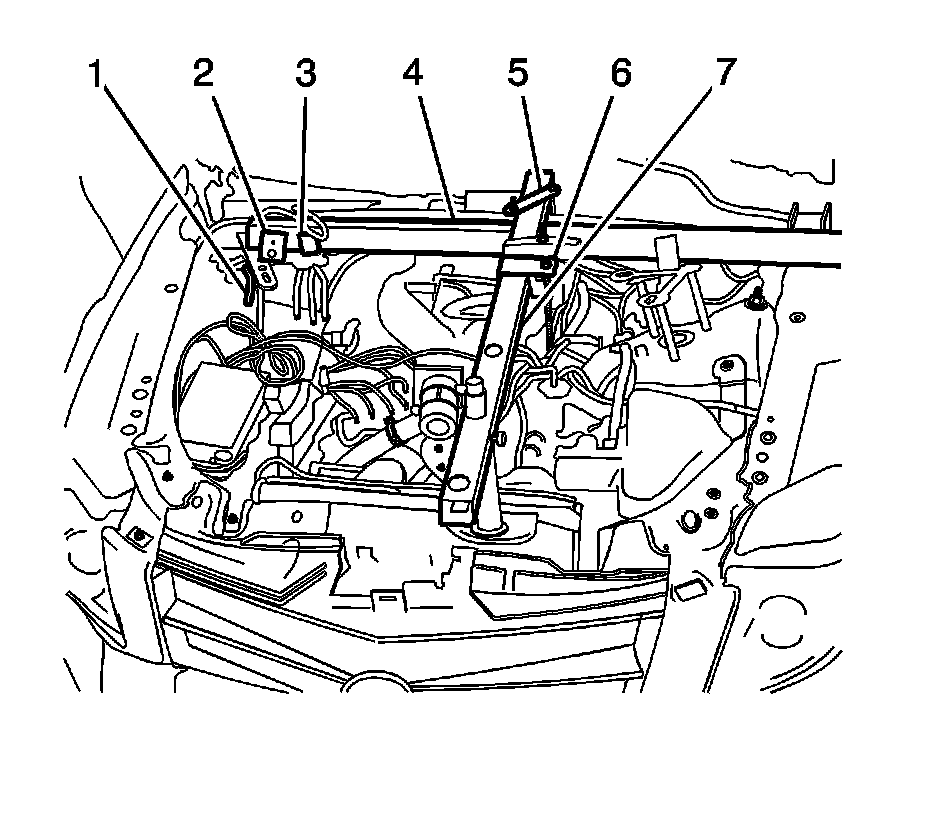 1 2 3 4 5 6 7