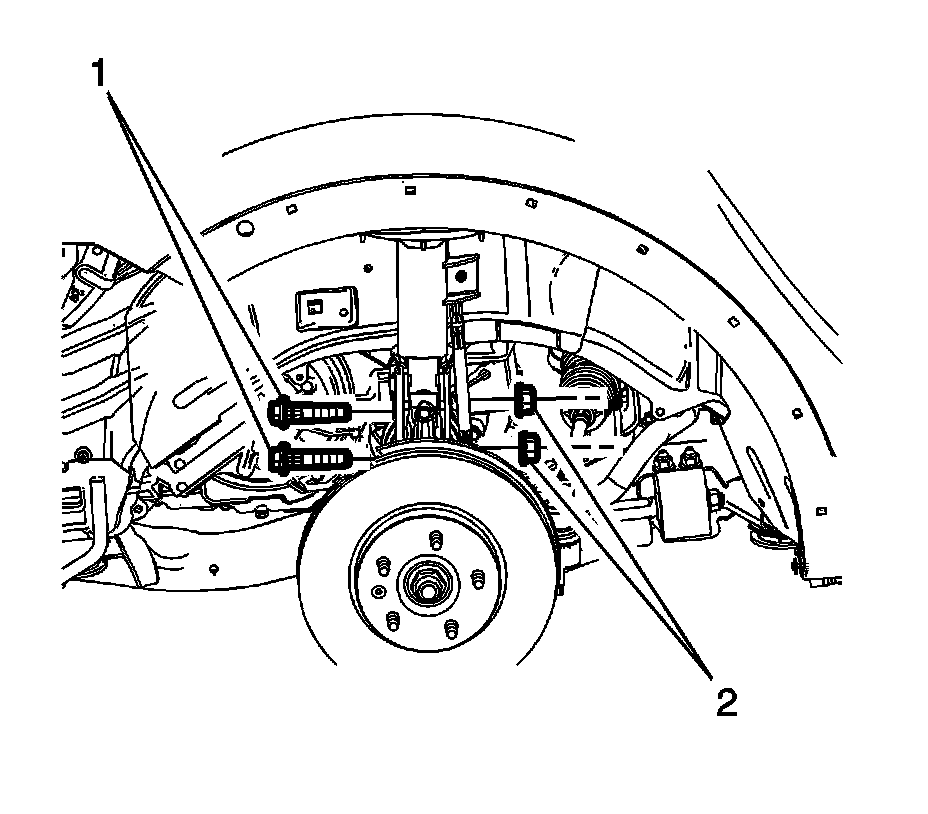 1

2