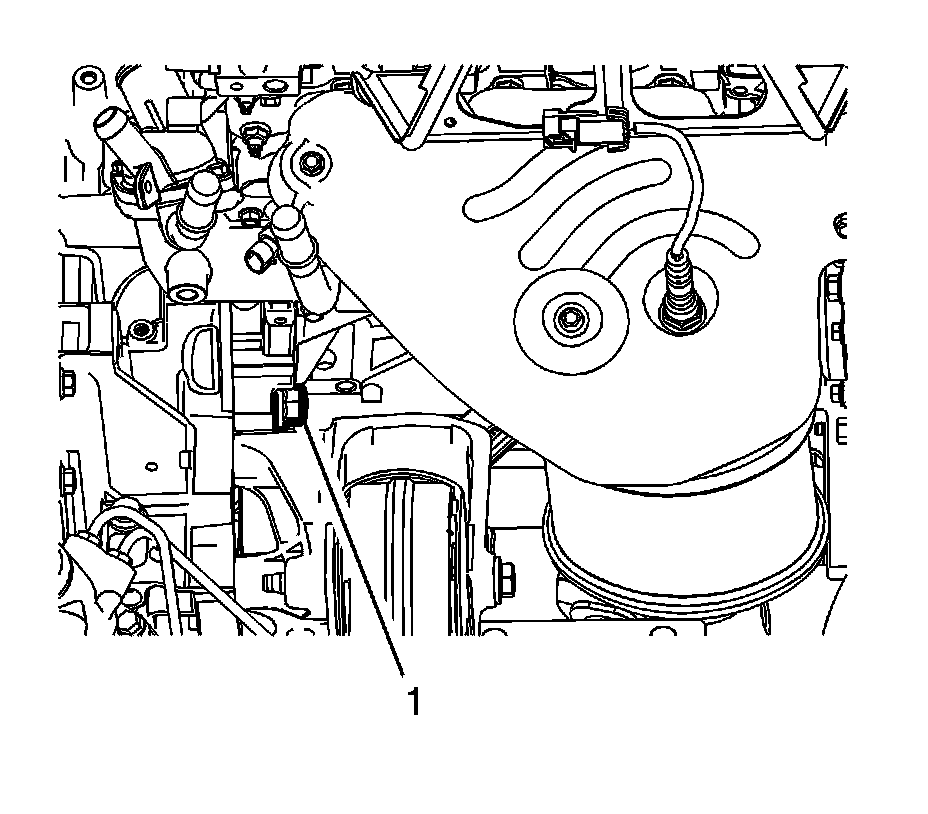 1