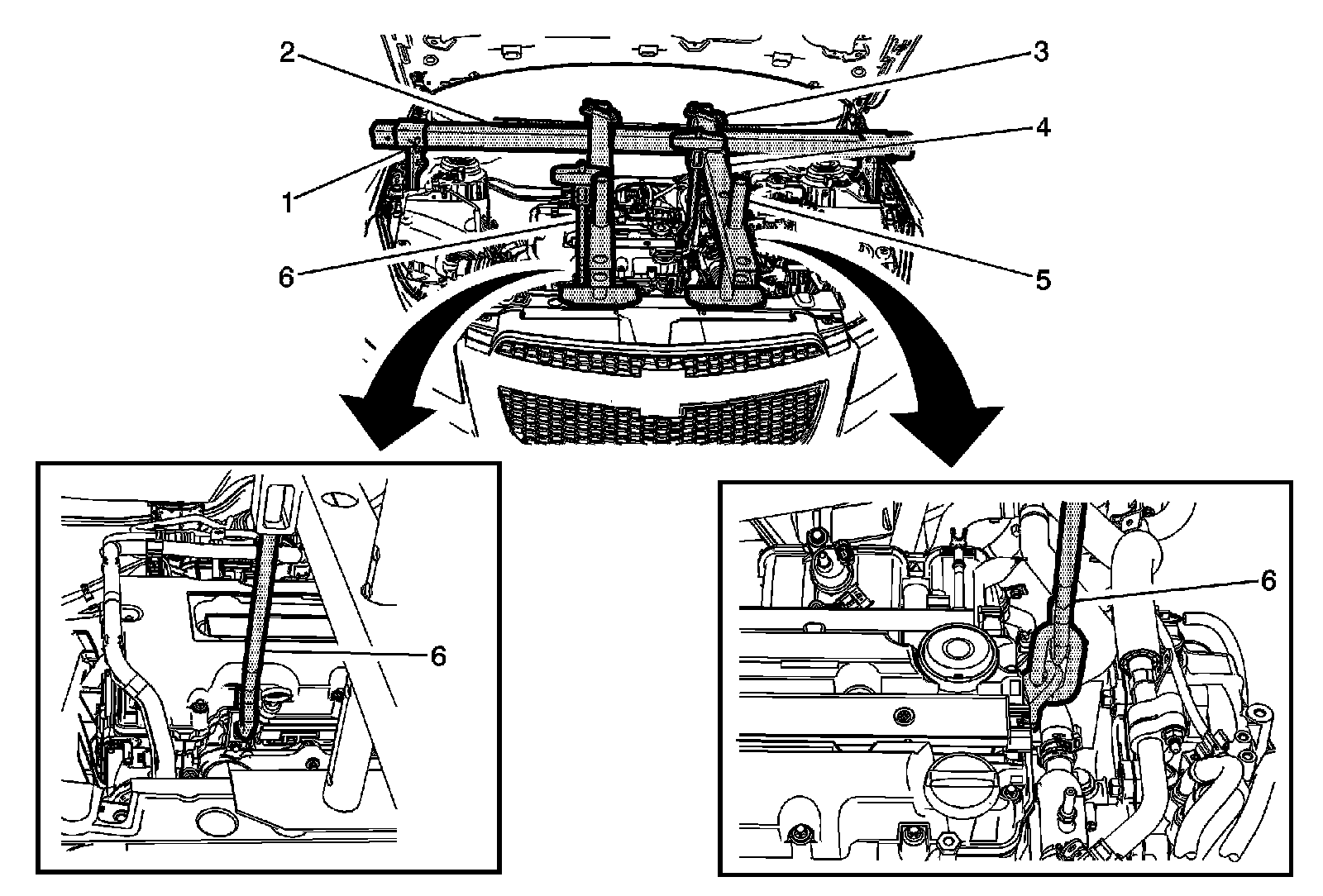 2
3
4
1
6
5
6
6