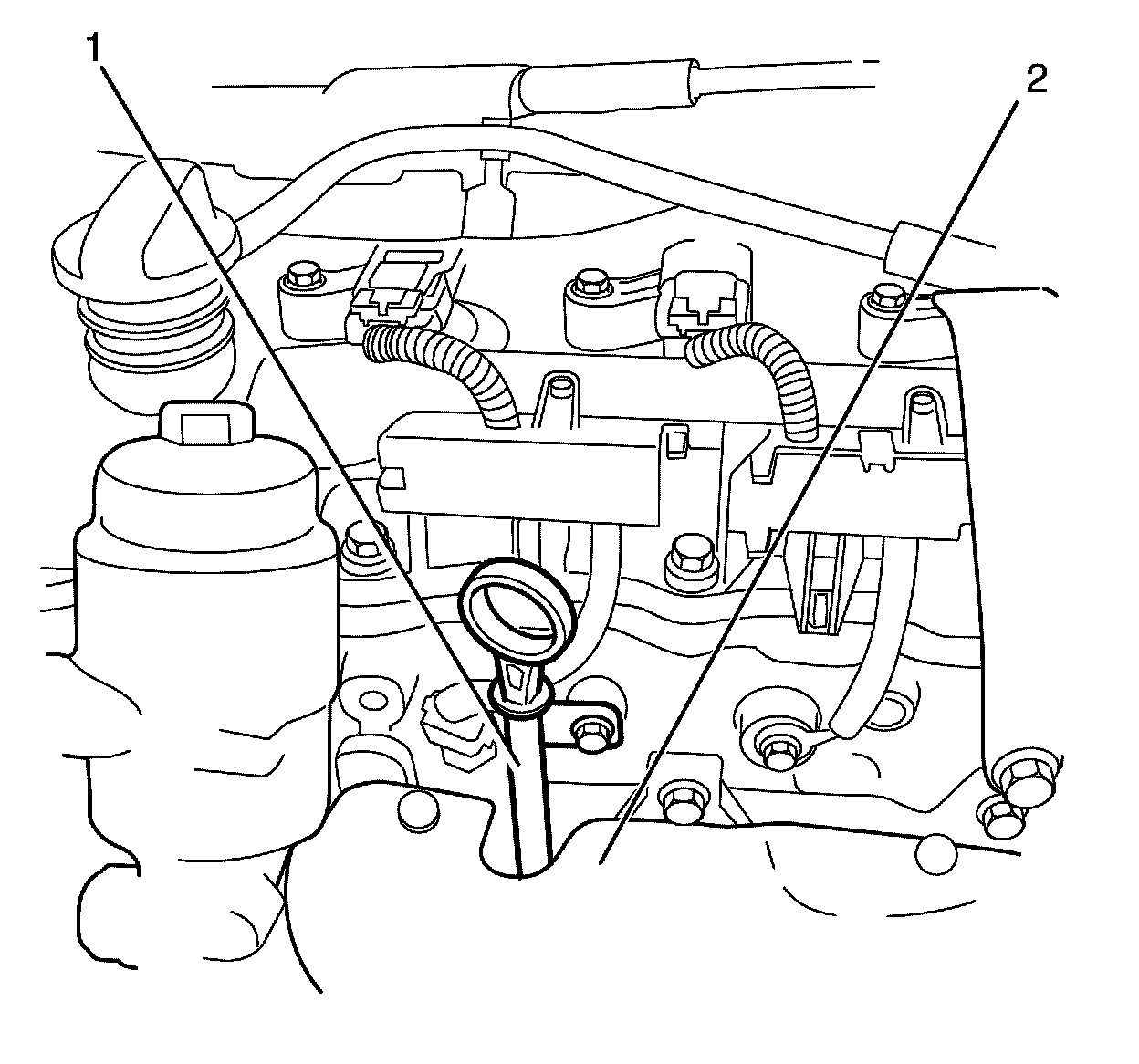 1
2