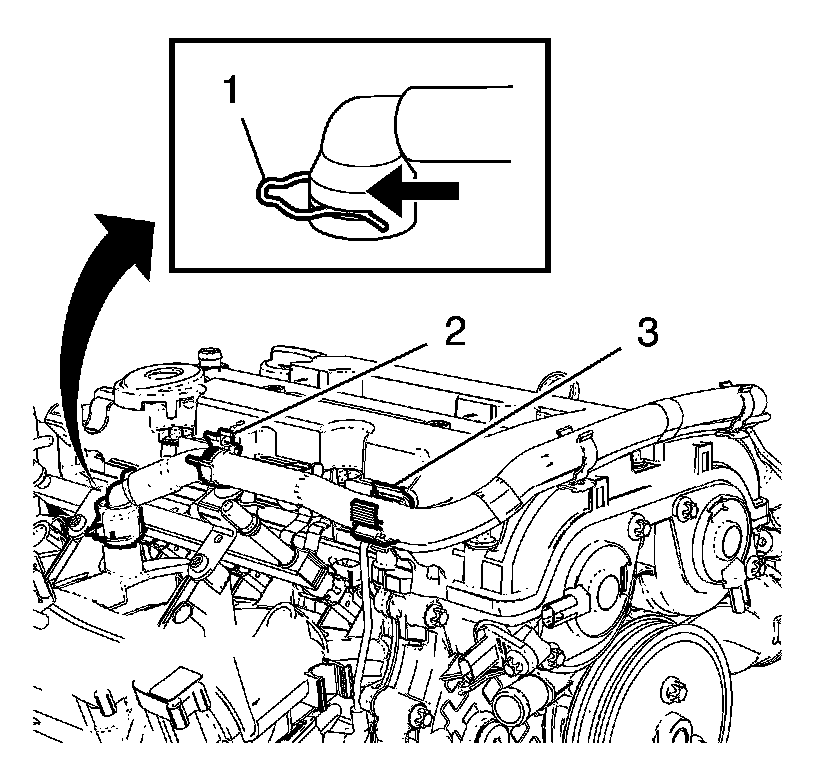 1
2
3