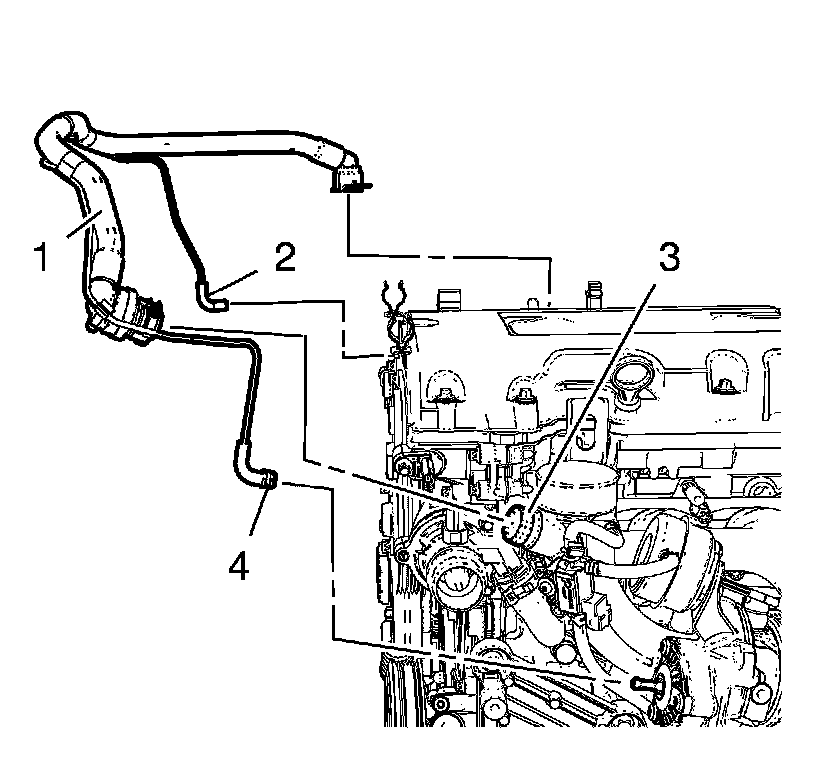 1
2
3
4