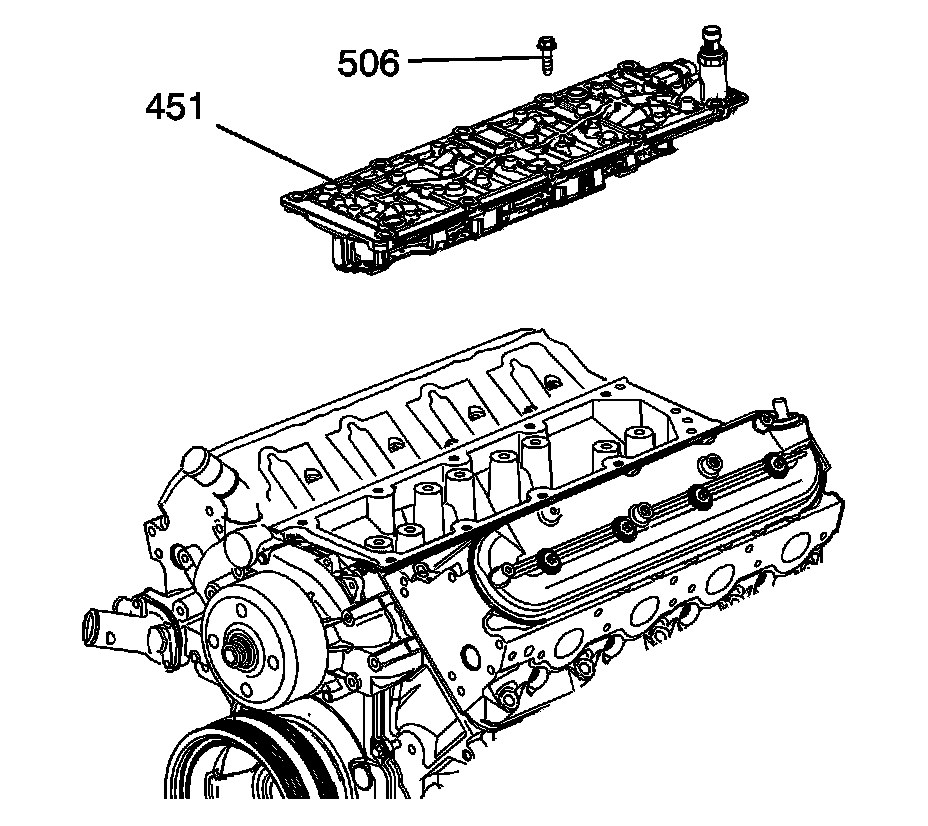 506
451