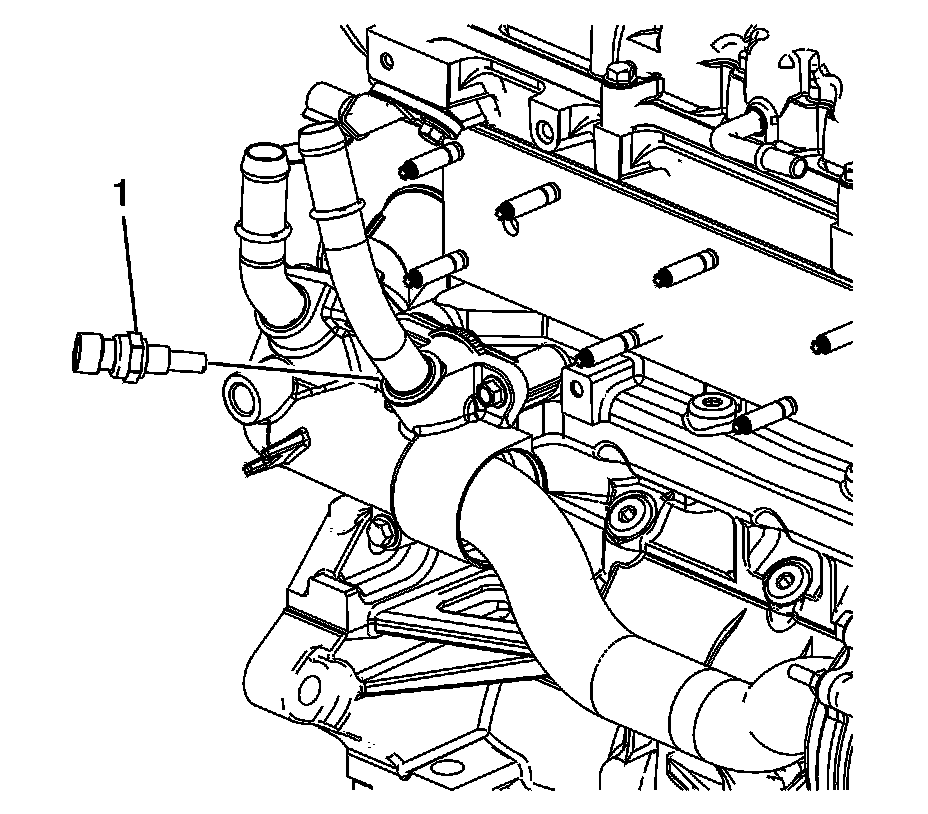 1