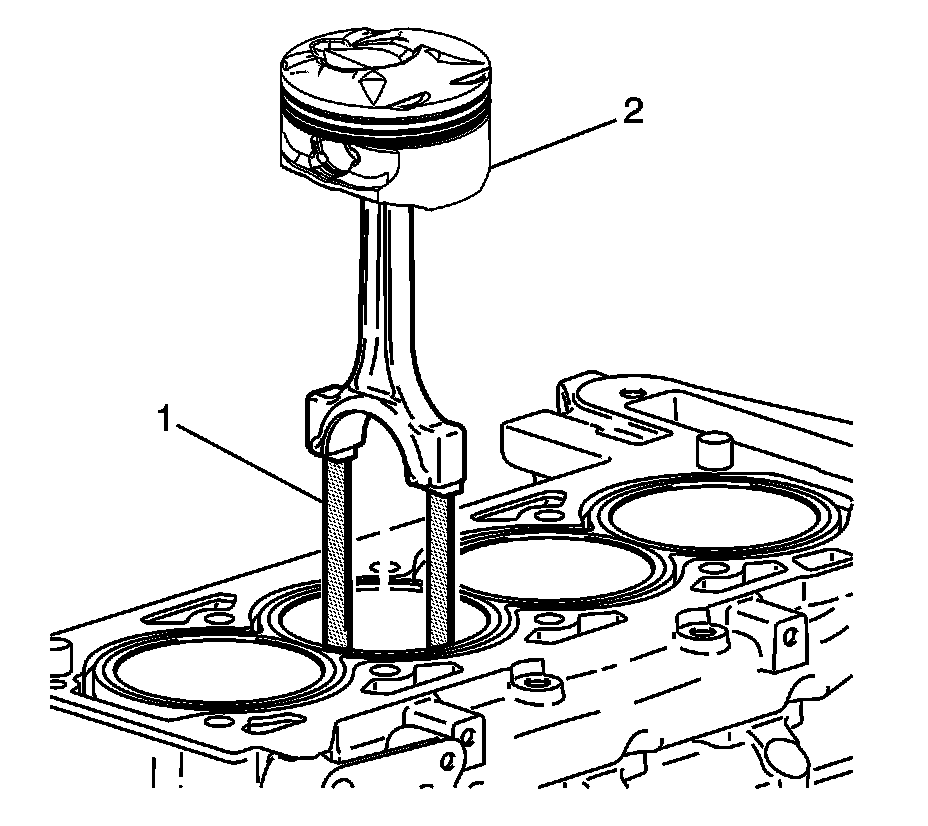 2

1