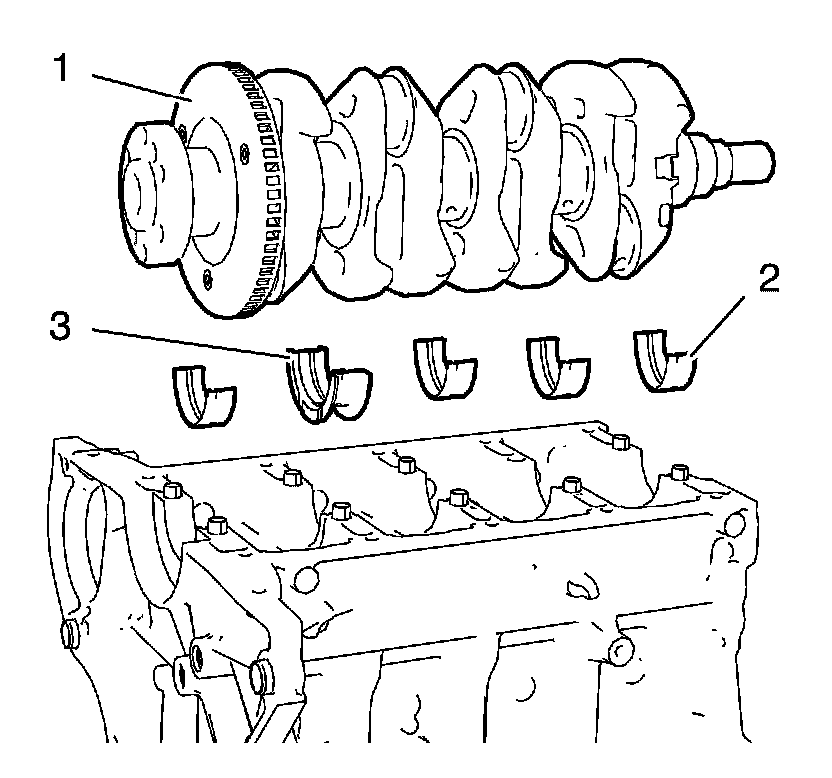 1
2
3