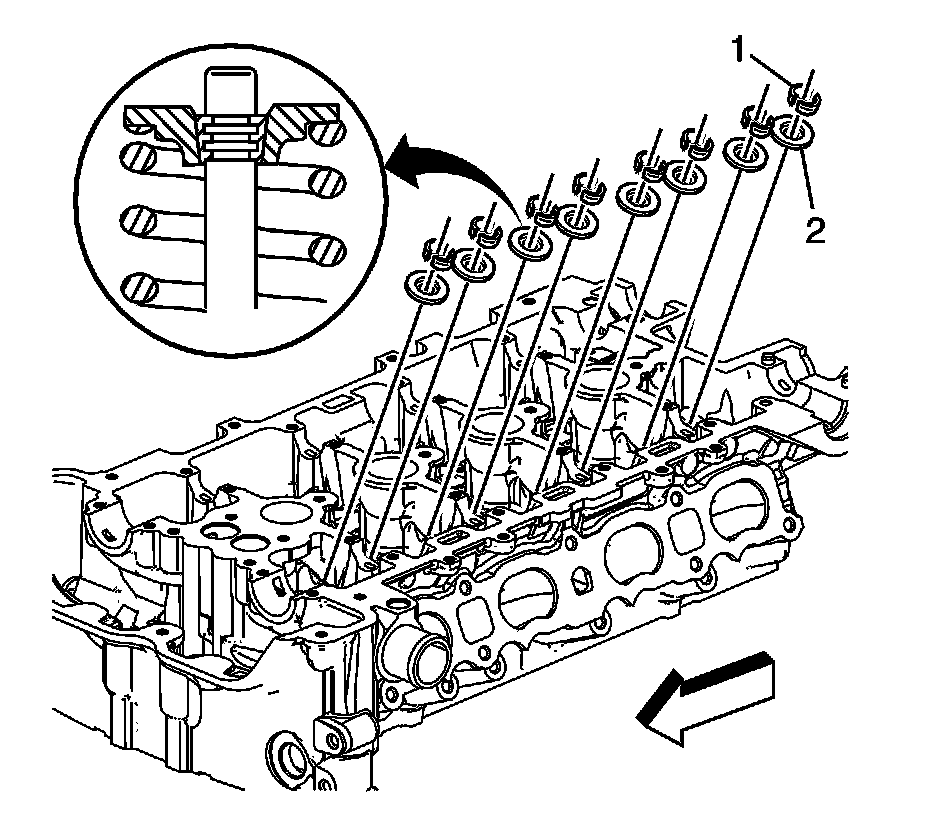 1
2