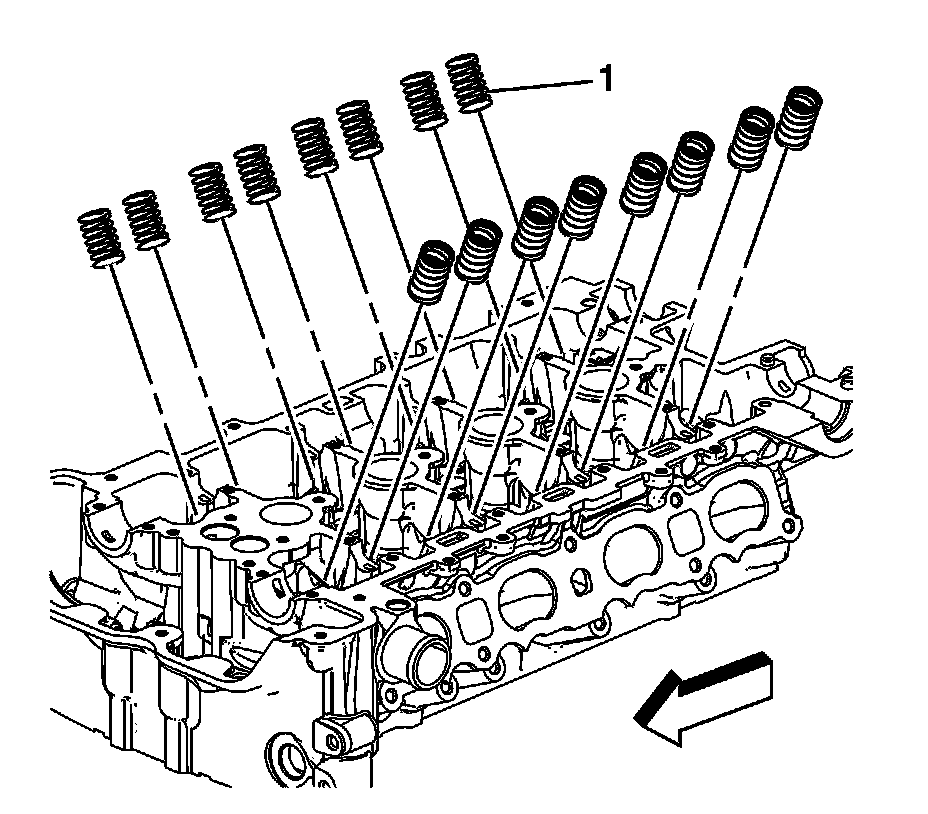 1