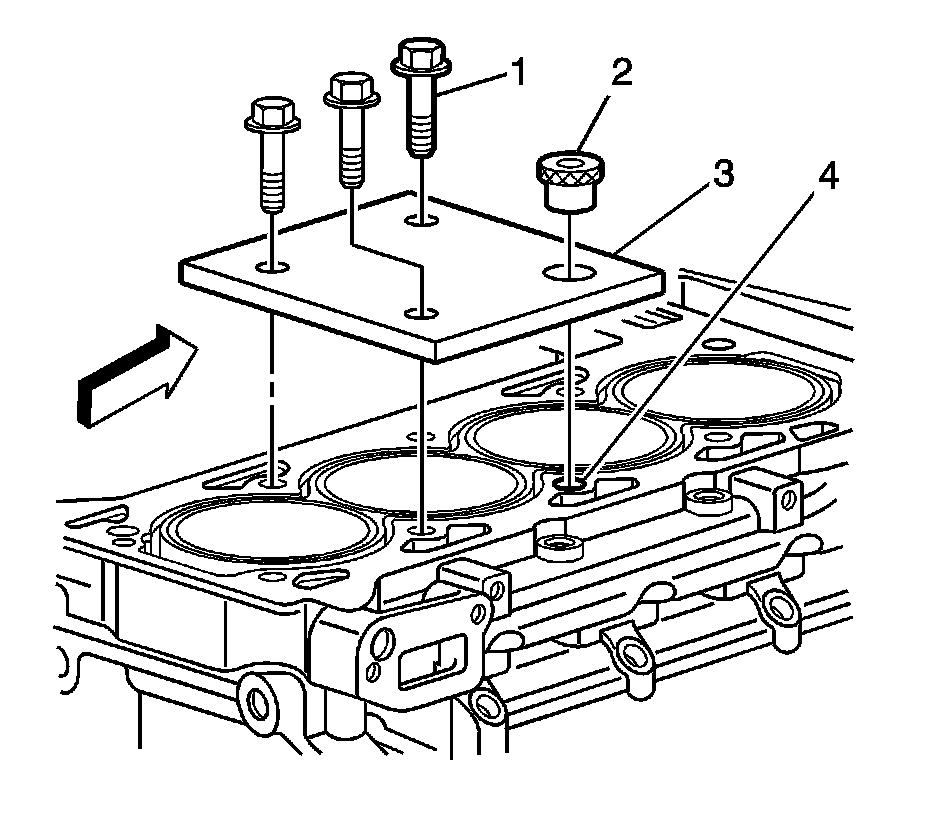 1
2
3
4