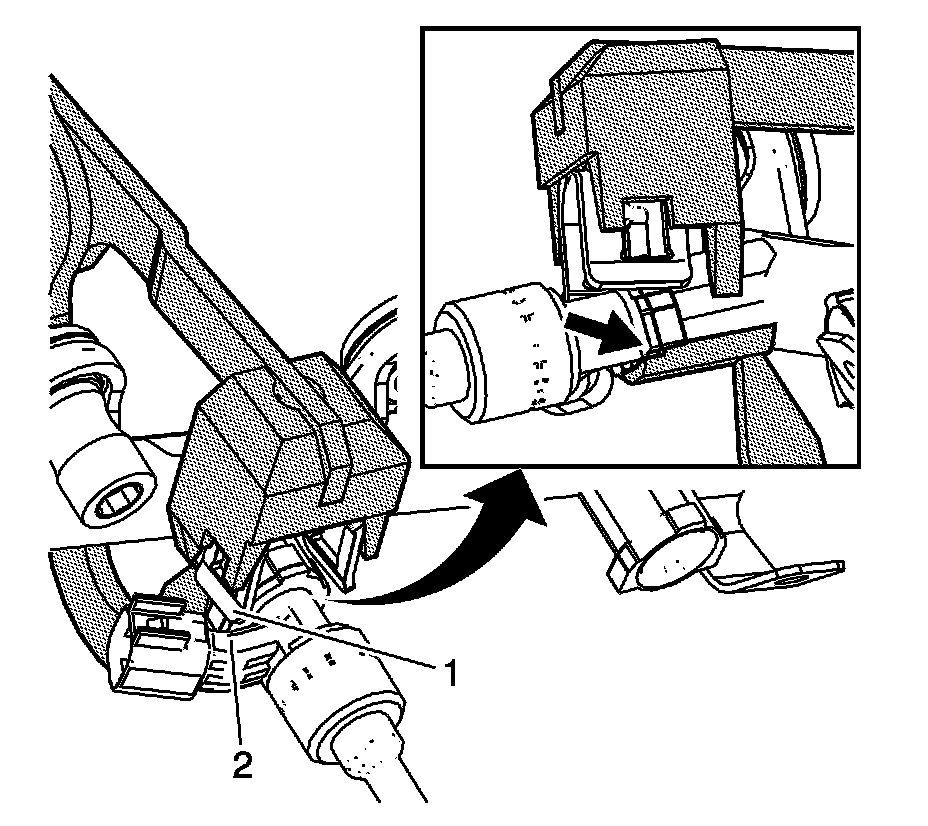 1
2