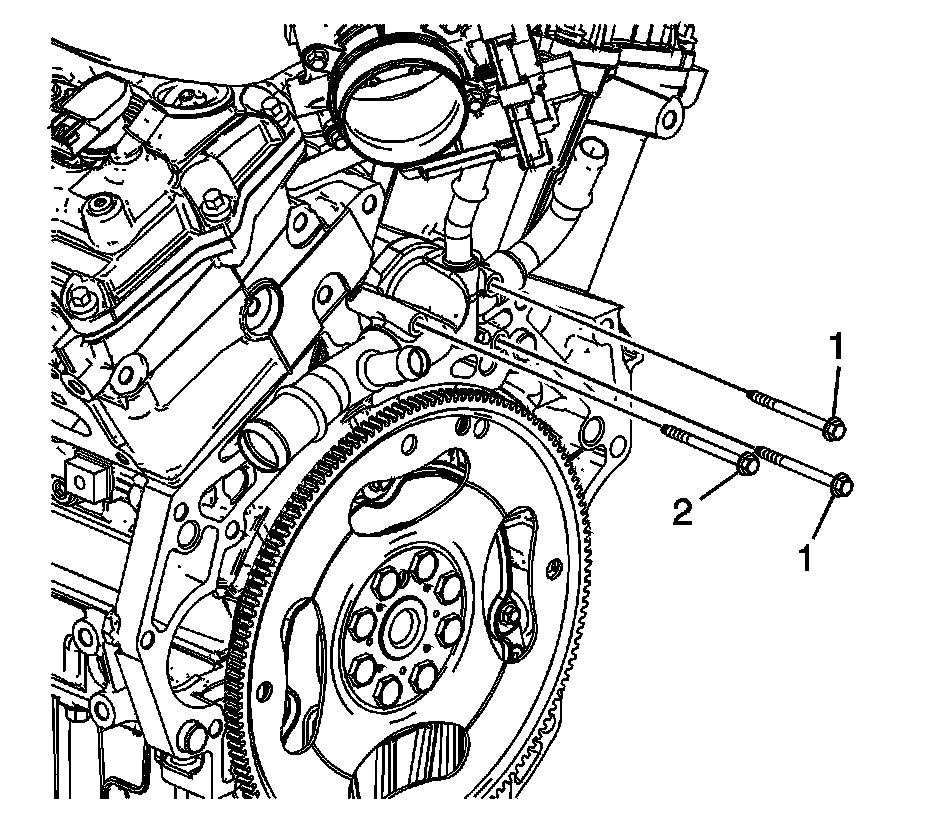 1
2
1