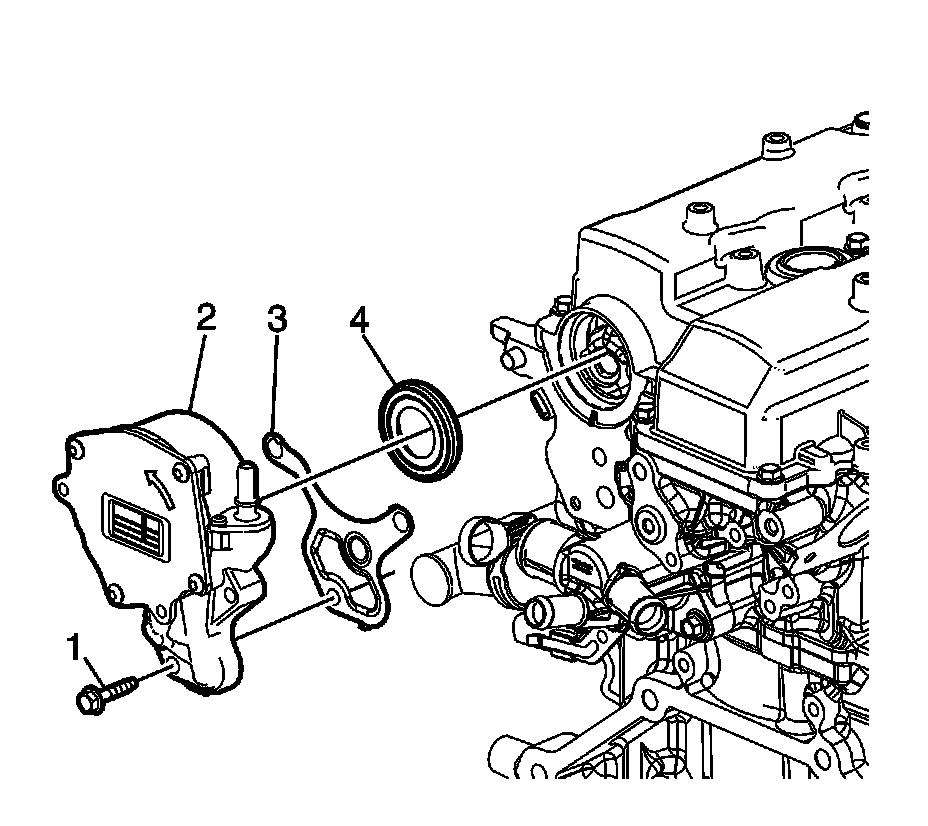 2
3
4
1