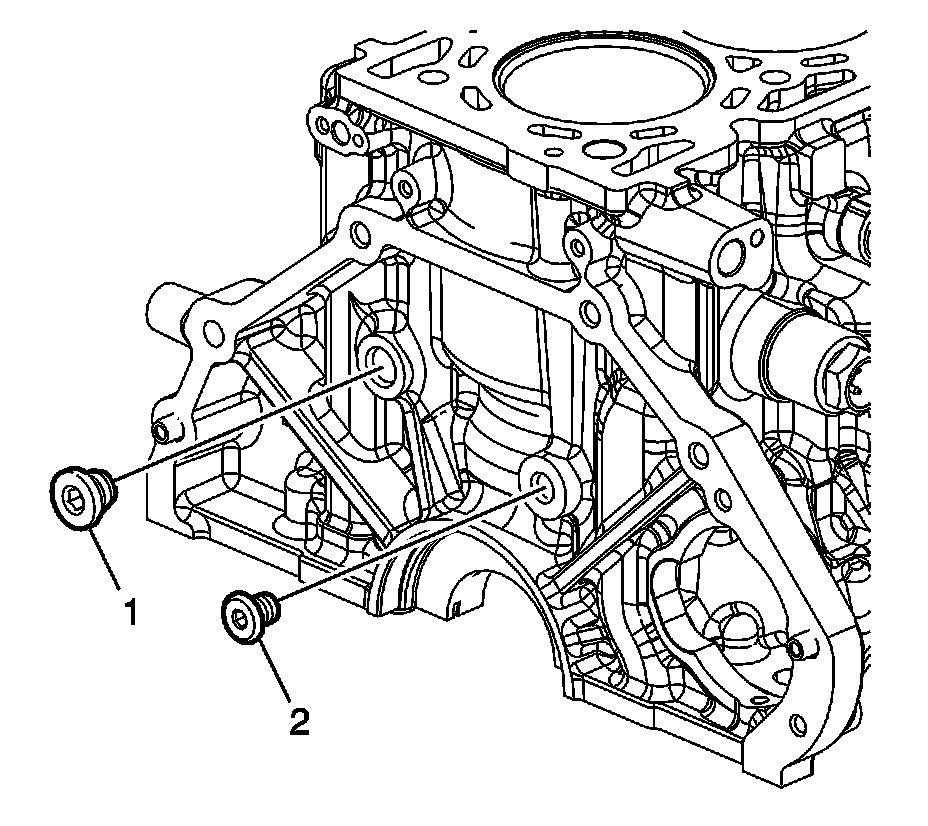 1

2