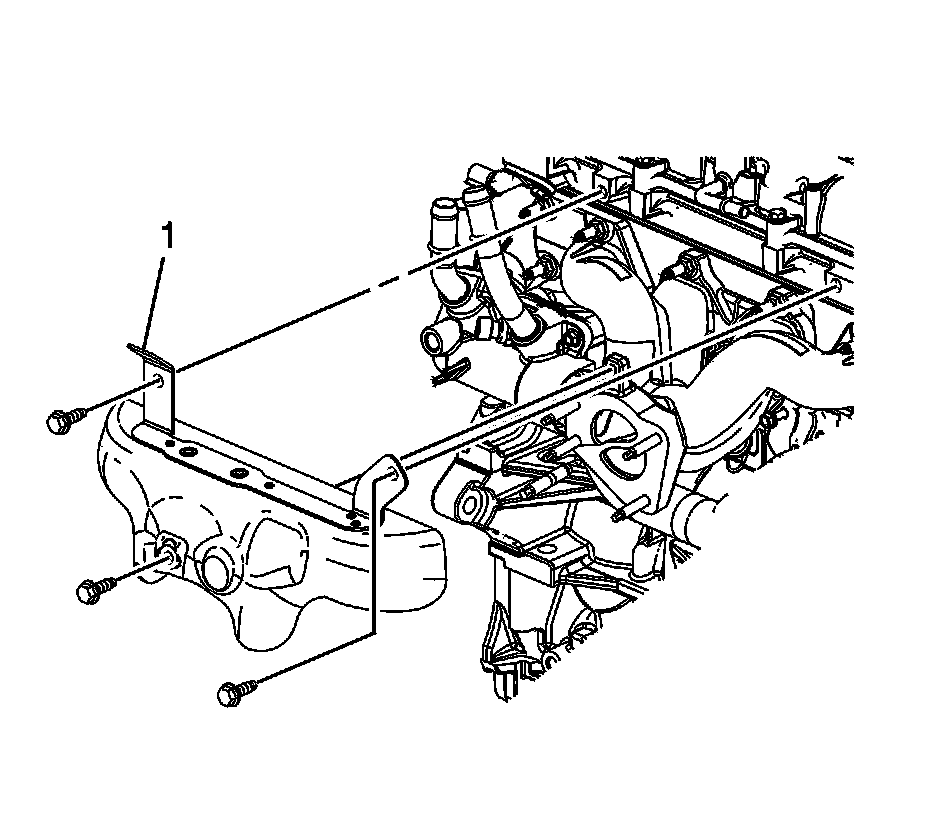 1